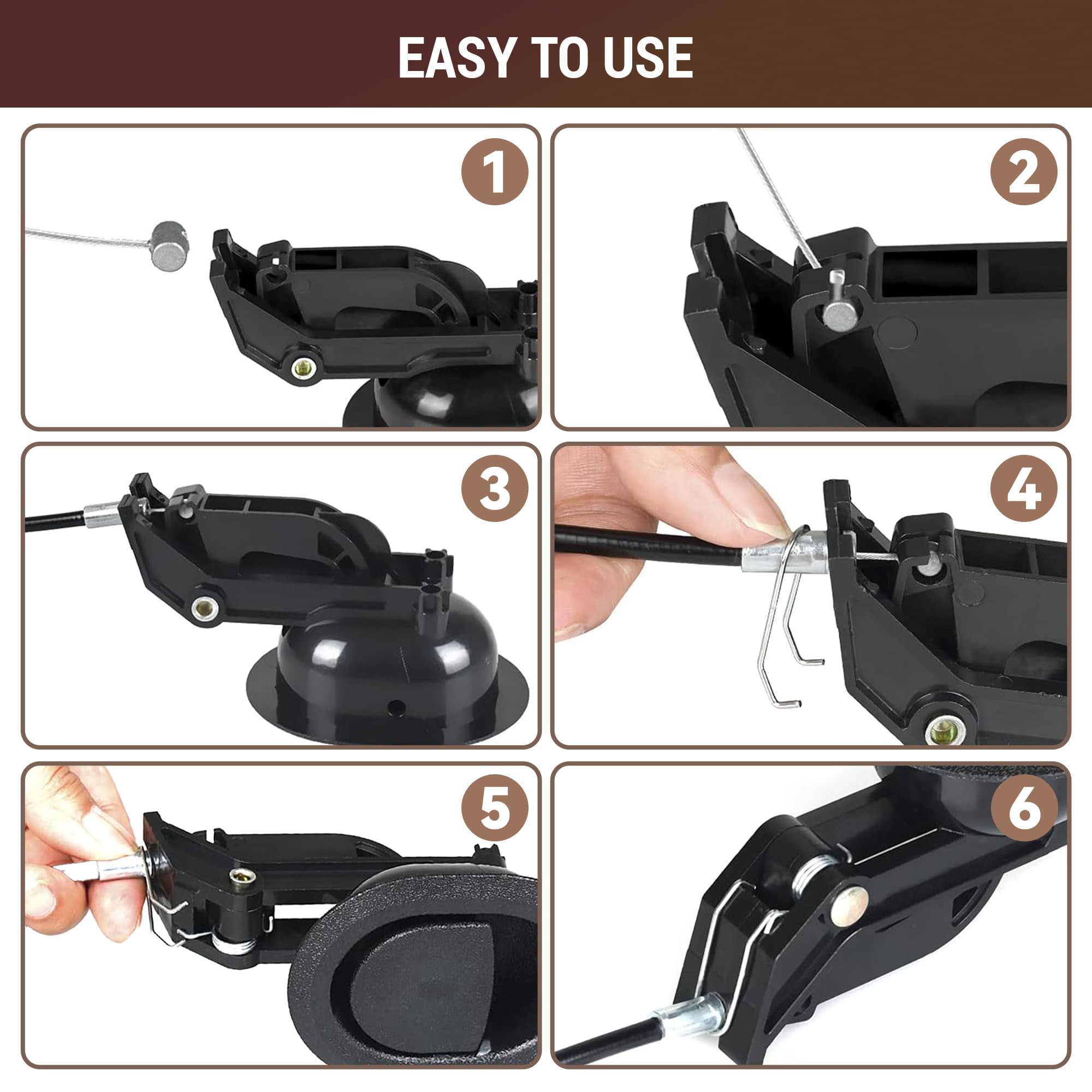 EASY TO USE

1

2

3

4

5

6