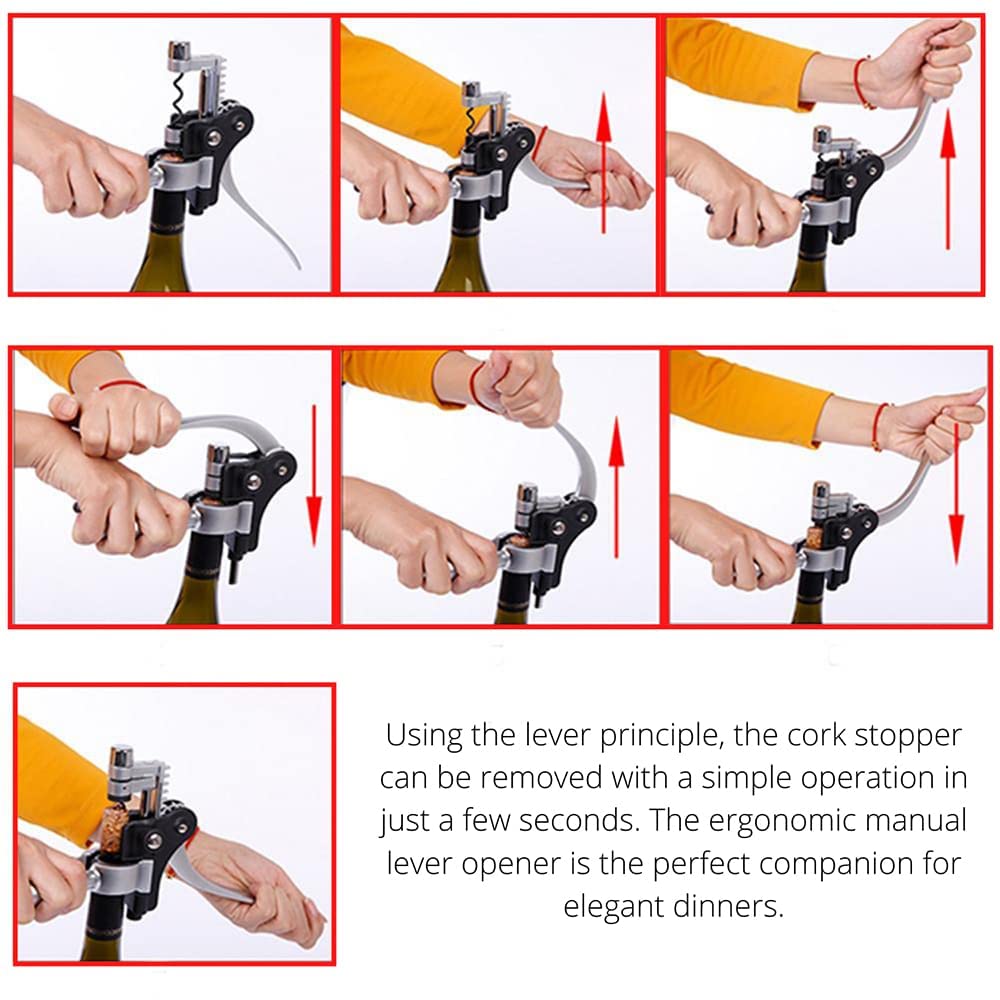 Using the lever principle, the cork stopper can be removed with a simple operation in just a few seconds. The ergonomic manual lever opener is the perfect companion for elegant dinners.