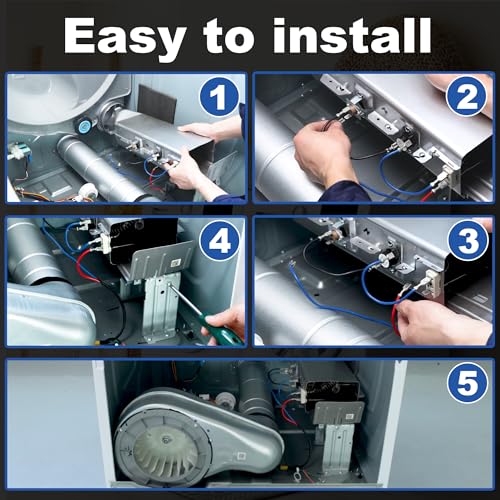 Easy to install

1

2

4

3

5