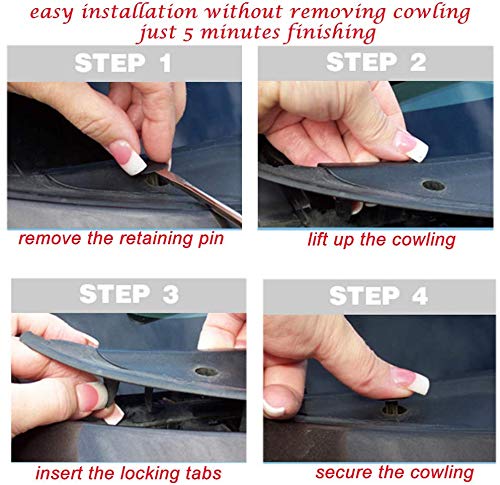 easy installation without removing cowling
just 5 minutes finishing

STEP 1

remove the retaining pin

STEP 2

lift up the cowling

STEP 3

insert the locking tabs

STEP 4

secure the cowling