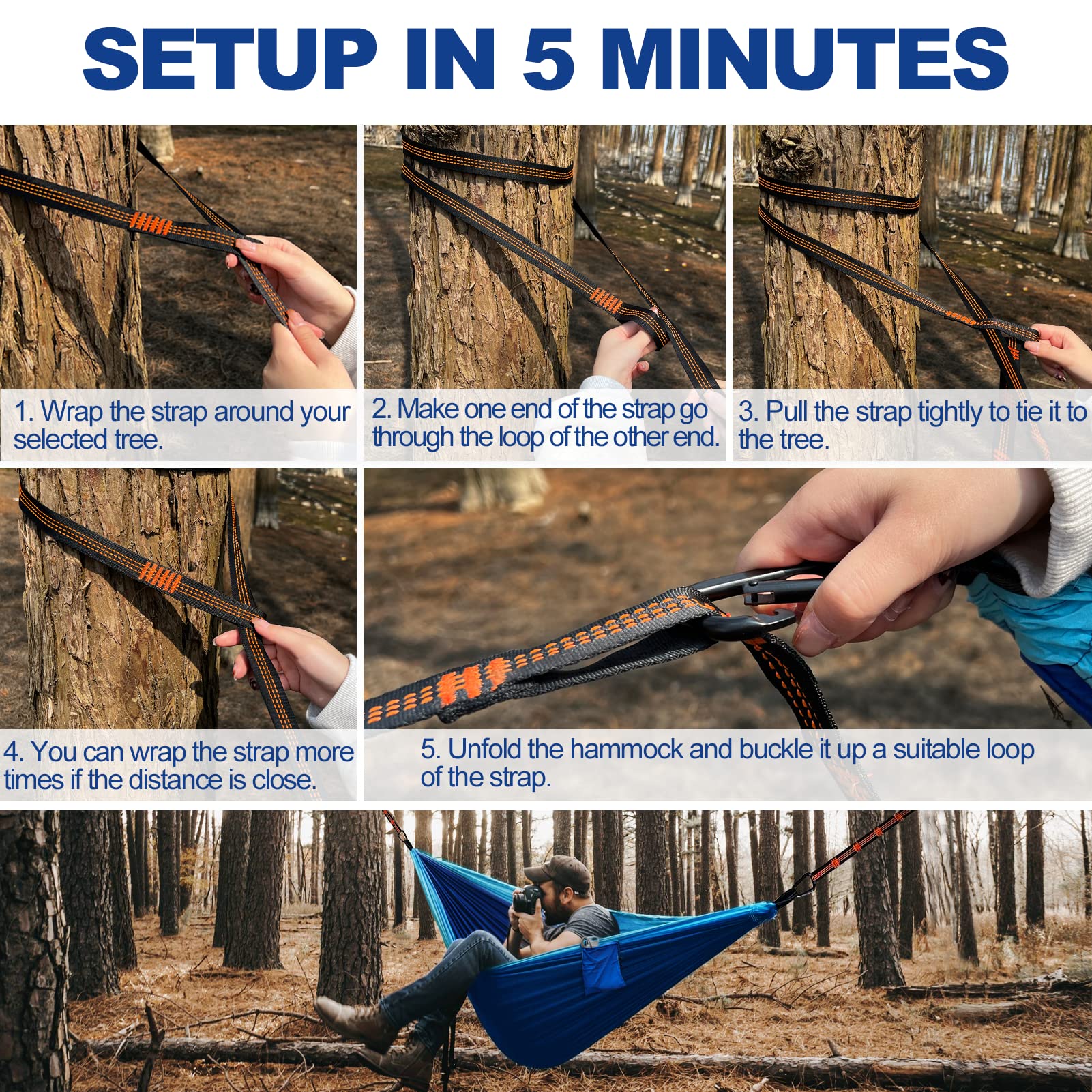 SETUP IN 5 MINUTES

1. Wrap the strap around your selected tree.

2. Make one end of the strap go through the loop of the other end.

3. Pull the strap tightly to tie it to the tree.

4. You can wrap the strap more times if the distance is close.

5. Unfold the hammock and buckle it up a suitable loop of the strap.