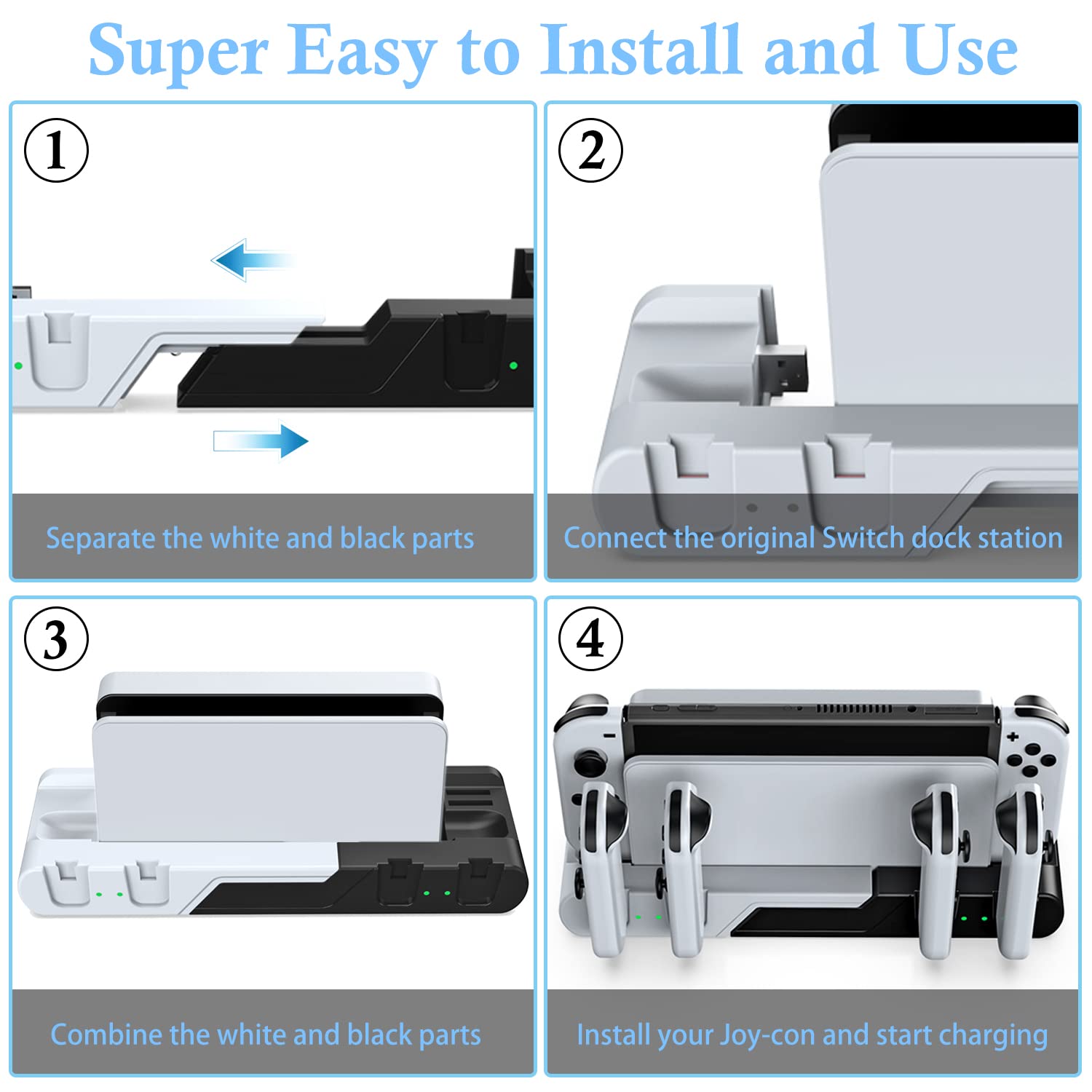 Super Easy to Install and Use

①

Separate the white and black parts

②

Connect the original Switch dock station

③

Combine the white and black parts

④

Install your Joy-con and start charging