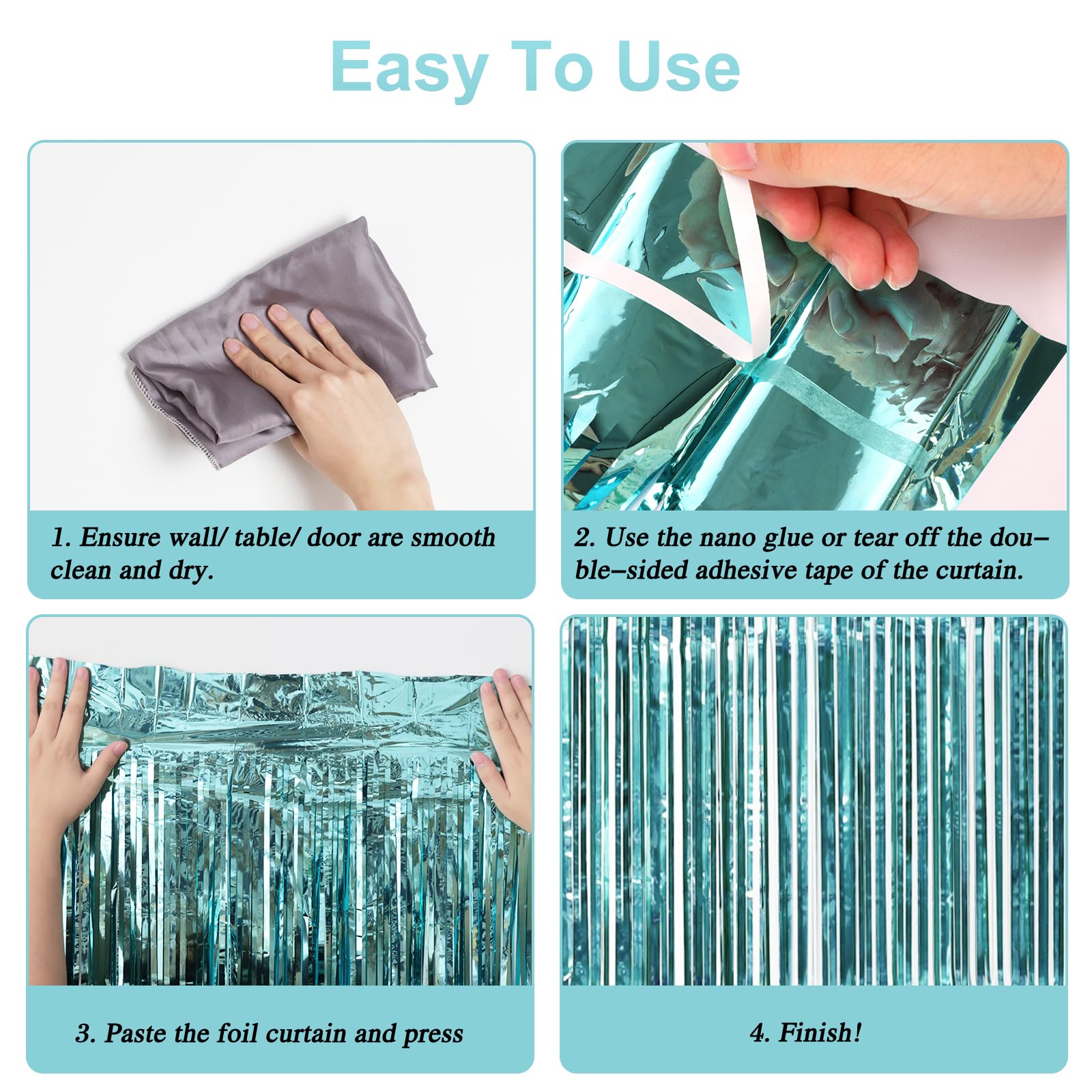 Easy To Use

1. Ensure wall/ table/ door are smooth clean and dry.

2. Use the nano glue or tear off the double–sided adhesive tape of the curtain.

3. Paste the foil curtain and press

4. Finish!