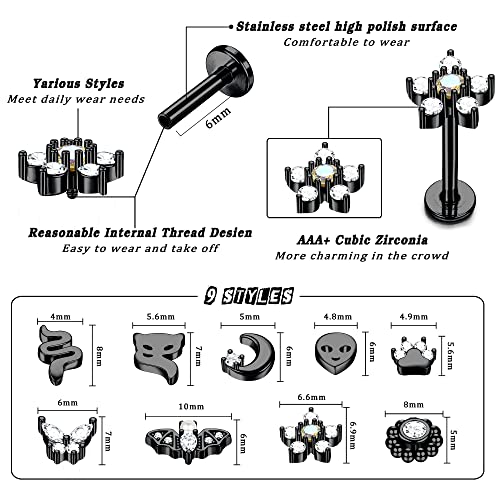 Stainless steel high polish surface
Comfortable to wear

Yarious Styles
Meet daily wear needs

6mm

Reasonable Internal Thread Desien
Easy to wear and take off

AAA+ Cubic Zirconia
More charming in the crowd

9 STYLES

4mm
8mm
5.6mm
7mm
5mm
6mm
4.8mm
6mm
4.9mm
5.6mm
6mm
7mm
10mm
6mm
6.6mm
6.9mm
8mm
5mm