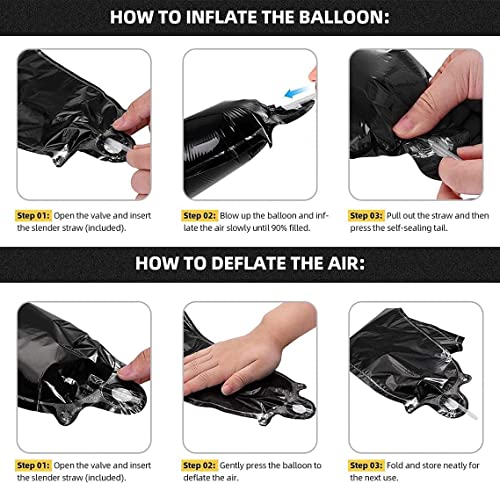 HOW TO INFLATE THE BALLOON:

Step 01: Open the valve and insert the slender straw (included).

Step 02: Blow up the balloon and inflate the air slowly until 90% filled.

Step 03: Pull out the straw and then press the self-sealing tail.

HOW TO DEFLATE THE AIR:

Step 01: Open the valve and insert the slender straw (included).

Step 02: Gently press the balloon to deflate the air.

Step 03: Fold and store neatly for the next use.