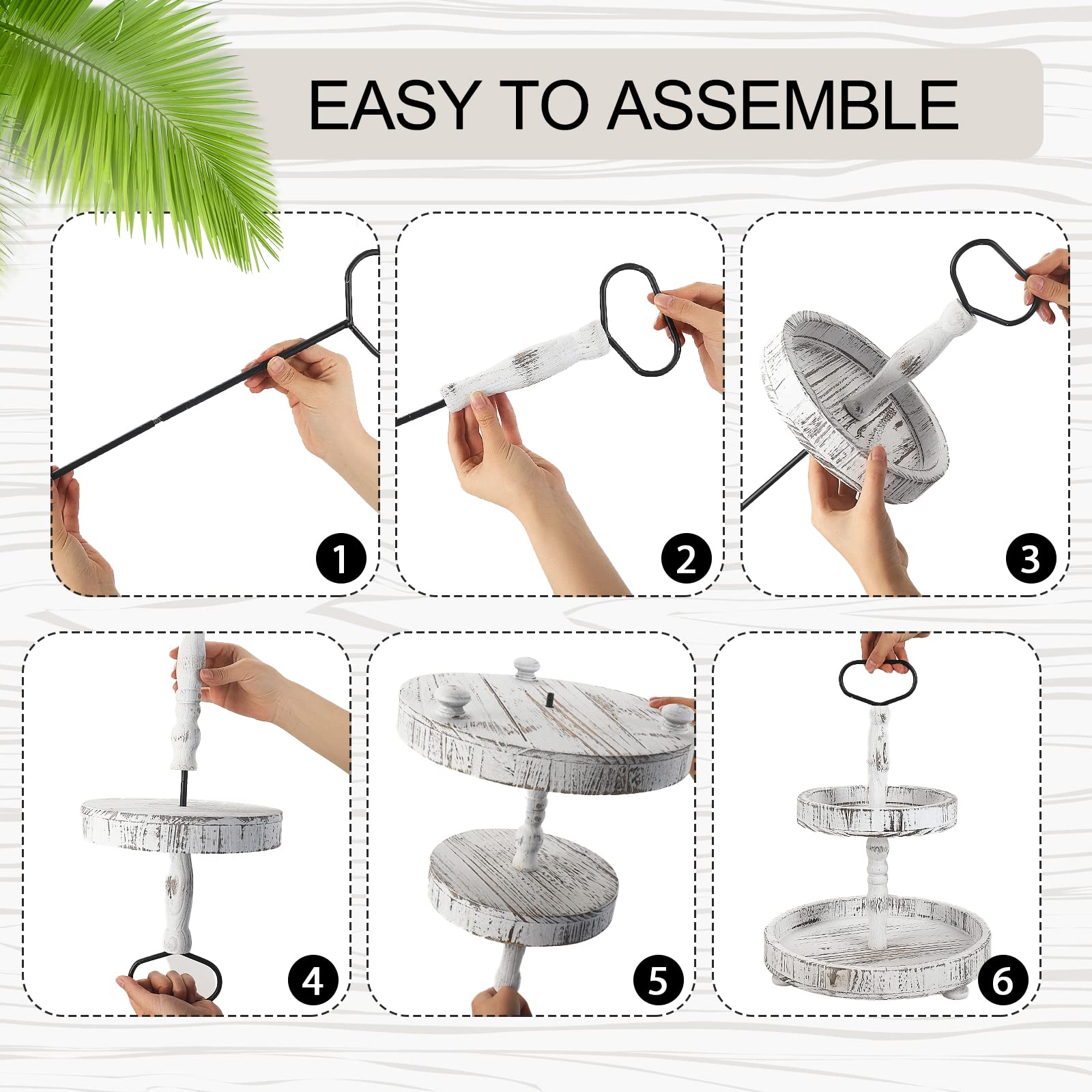 EASY TO ASSEMBLE

1

2

3

4

5

6