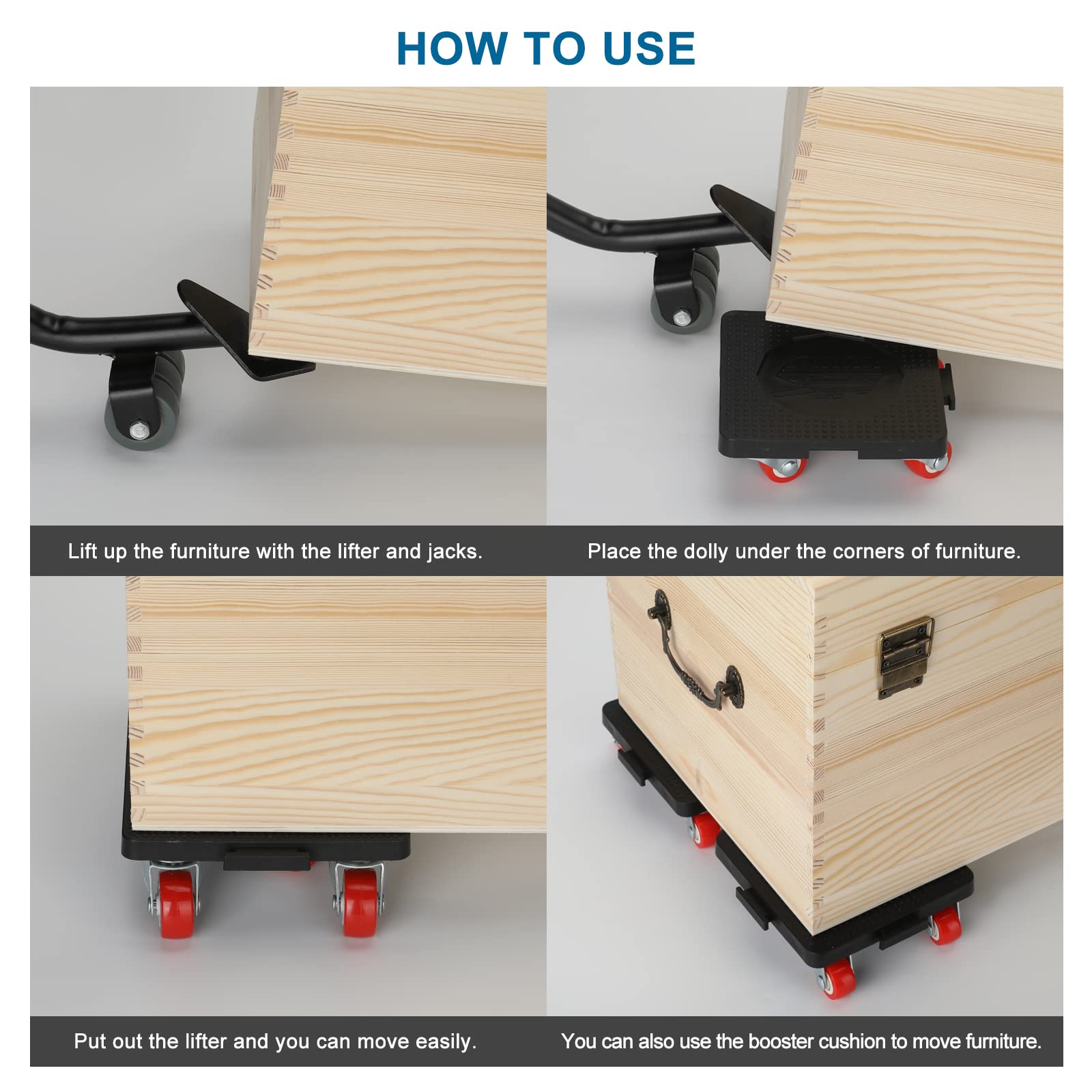 HOW TO USE

Lift up the furniture with the lifter and jacks.

Place the dolly under the corners of furniture.

Put out the lifter and you can move easily.

You can also use the booster cushion to move furniture.