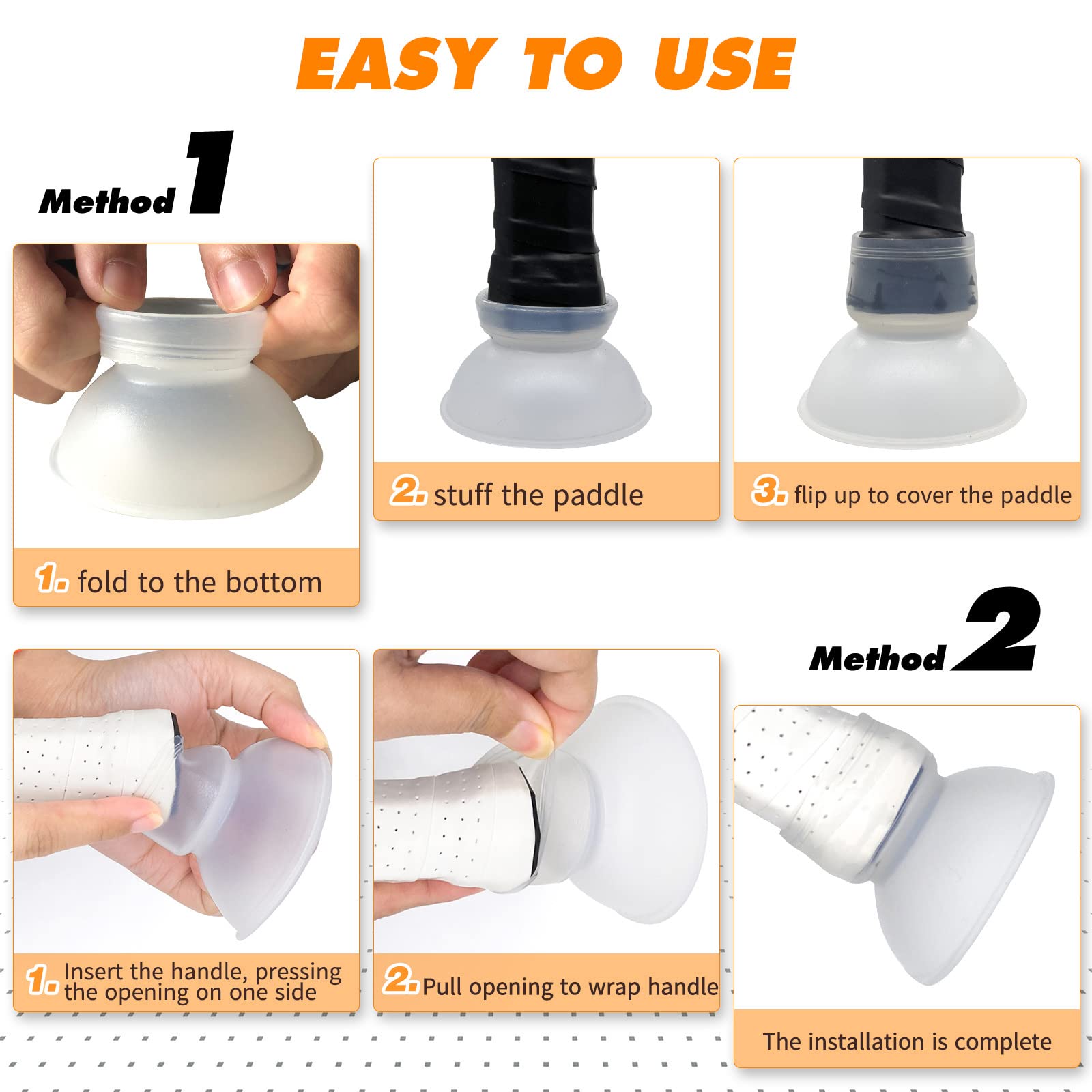 EASY TO USE

Method 1

1. fold to the bottom

2. stuff the paddle

3. flip up to cover the paddle

Method 2

1. Insert the handle, pressing the opening on one side

2. Pull opening to wrap handle

The installation is complete