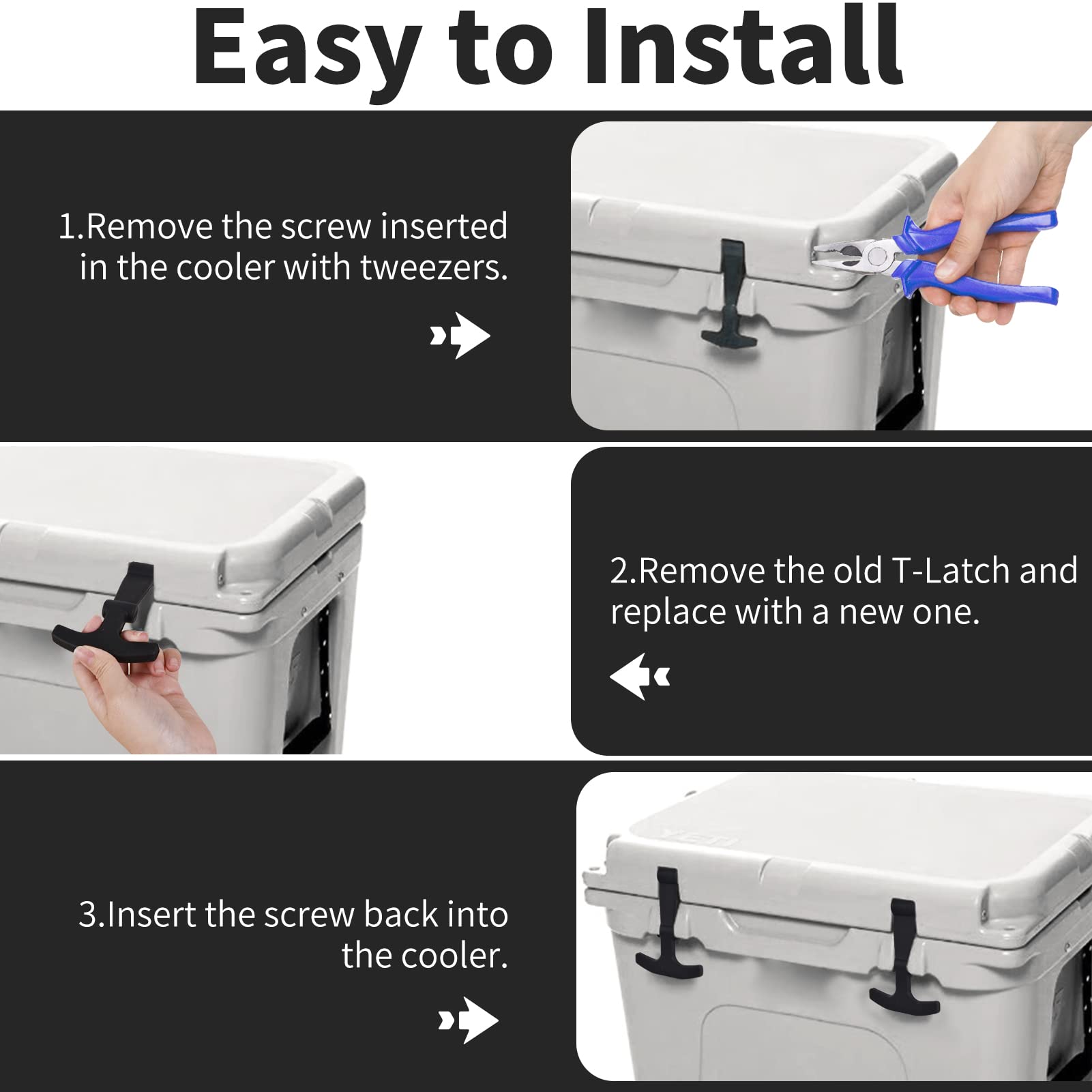 Easy to Install

1.Remove the screw inserted in the cooler with tweezers.

2.Remove the old T-Latch and replace with a new one.

3.Insert the screw back into the cooler.