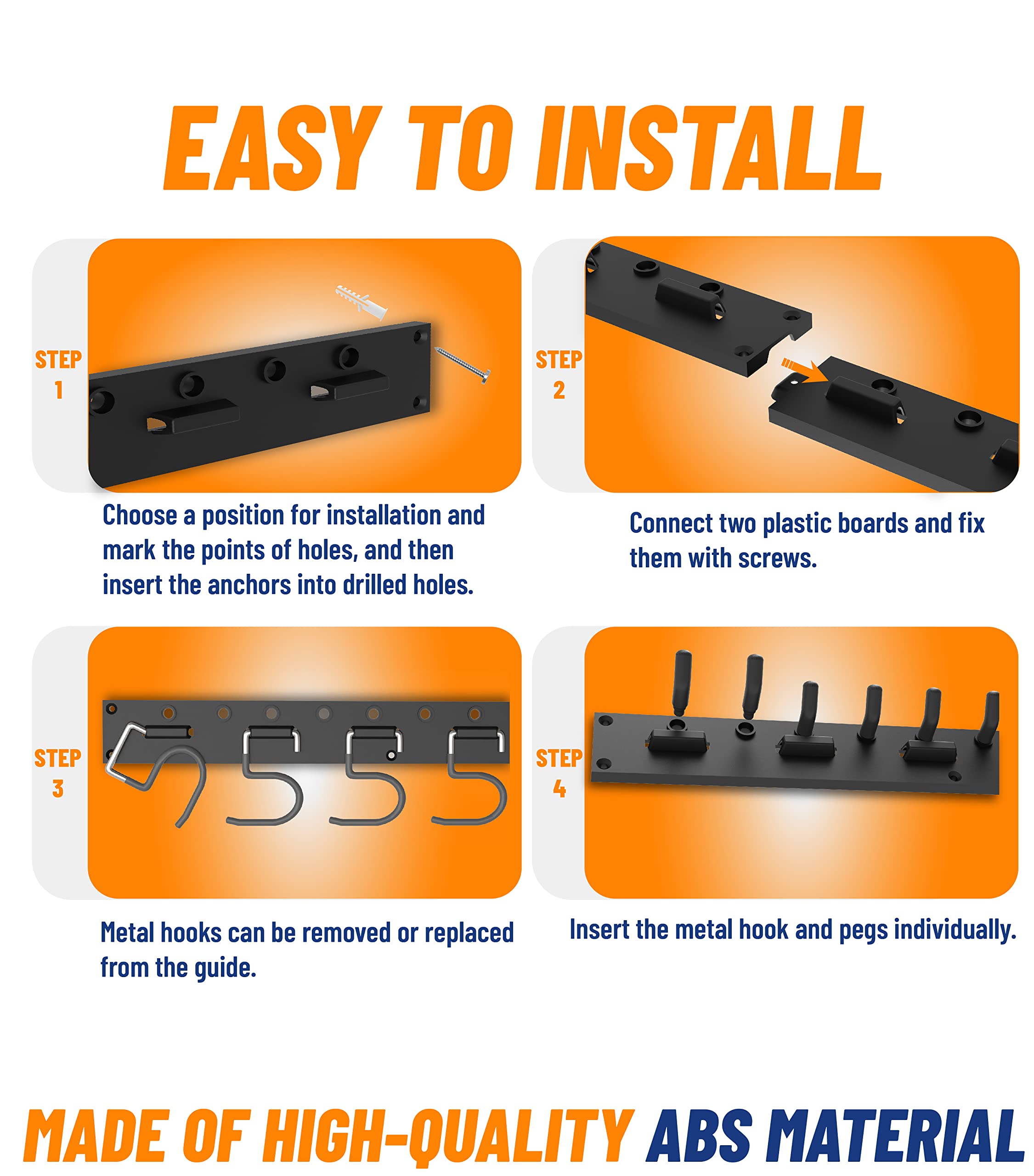 EASY TO INSTALL

STEP
1

Choose a position for installation and mark the points of holes, and then insert the anchors into drilled holes.

STEP
2

Connect two plastic boards and fix them with screws.

STEP
3

Metal hooks can be removed or replaced from the guide.

STEP
4

Insert the metal hook and pegs individually.

MADE OF HIGH-QUALITY ABS MATERIAL