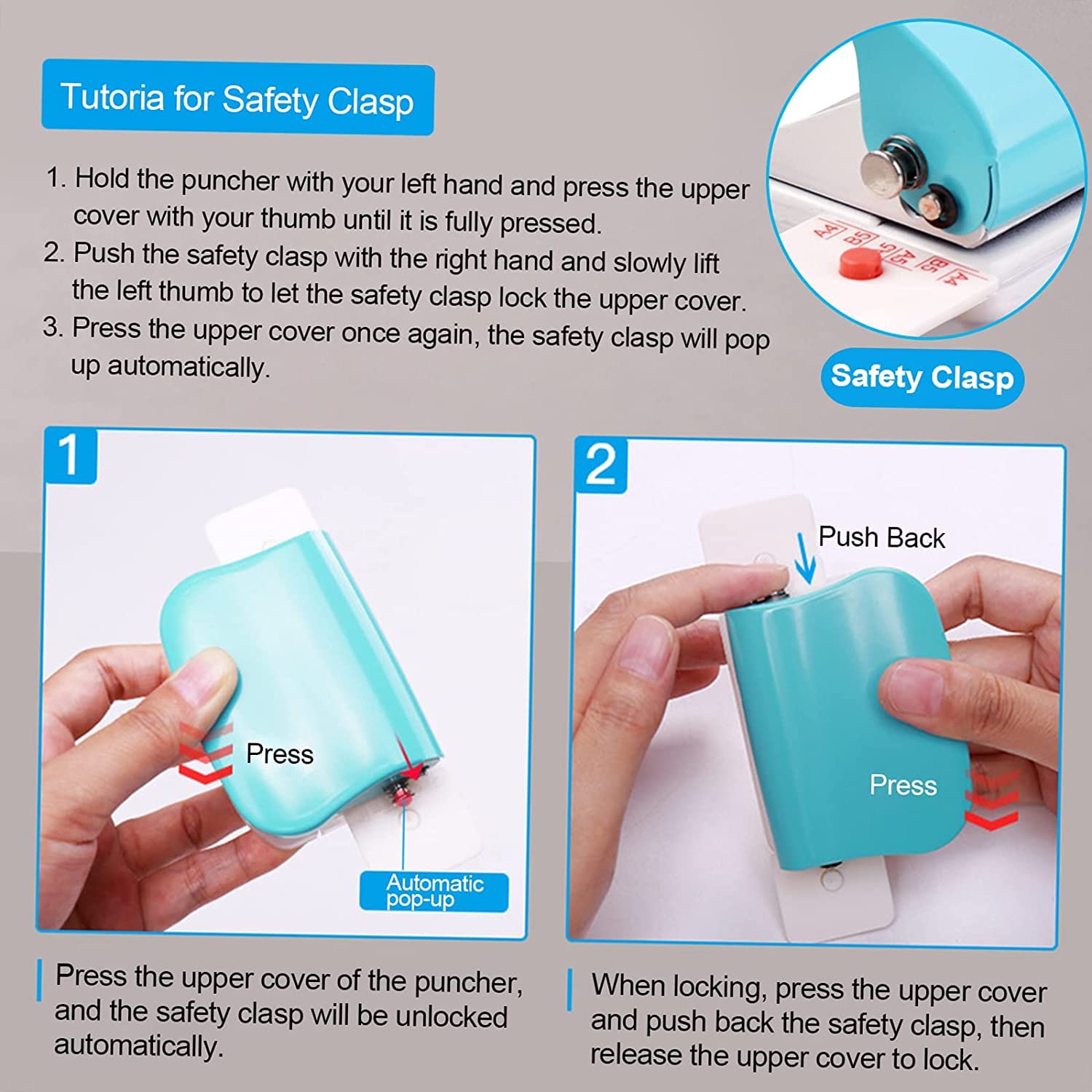 Tutoria for Safety Clasp

1. Hold the puncher with your left hand and press the upper cover with your thumb until it is fully pressed.
2. Push the safety clasp with the right hand and slowly lift the left thumb to let the safety clasp lock the upper cover.
3. Press the upper cover once again, the safety clasp will pop up automatically.

A4 B5 A5 A5 B5 A4

Safety Clasp

1

Press

Automatic pop-up

Press the upper cover of the puncher, and the safety clasp will be unlocked automatically.

2

Push Back

Press

When locking, press the upper cover and push back the safety clasp, then release the upper cover to lock.