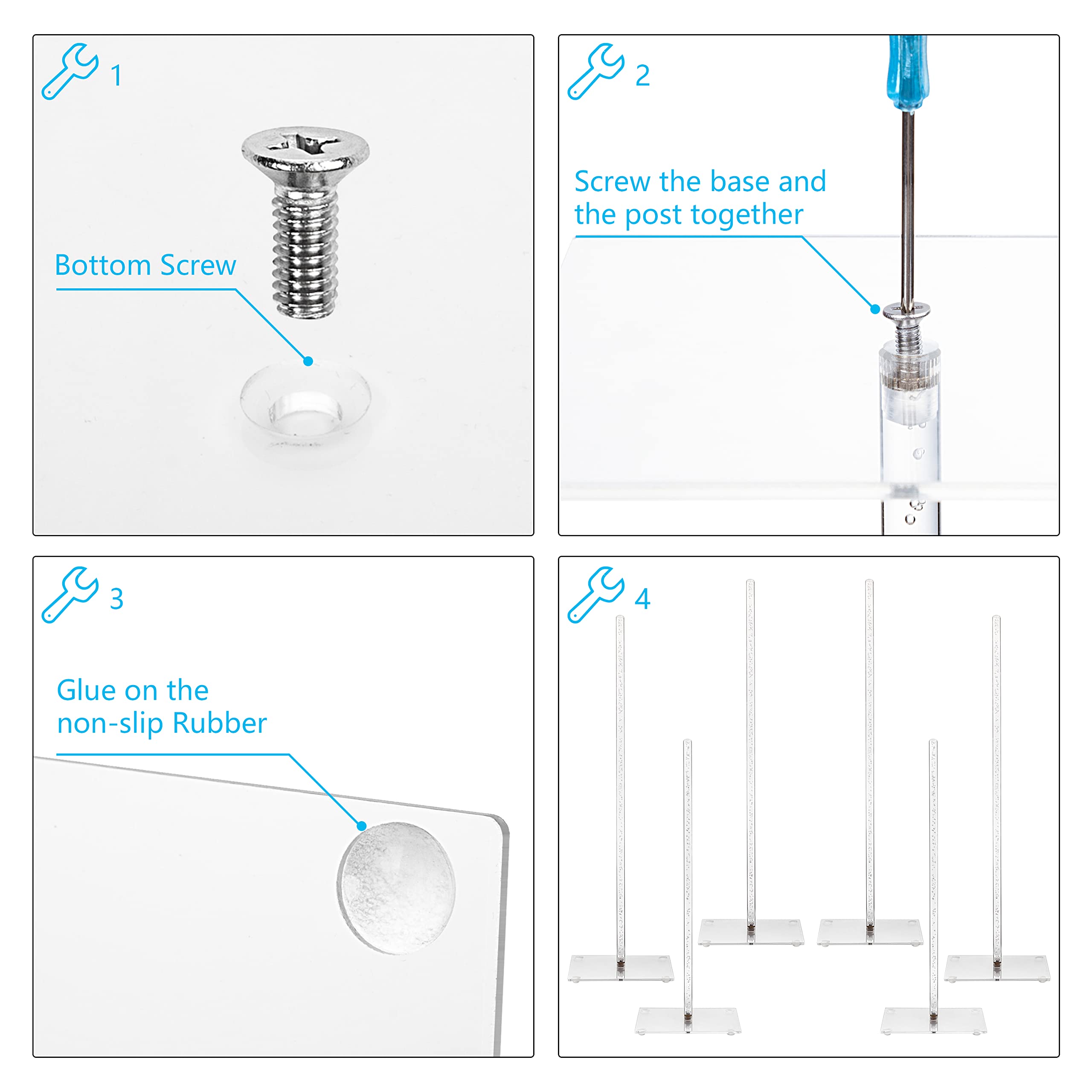 1

Bottom Screw

2

Screw the base and the post together

3

Glue on the non-slip Rubber

4