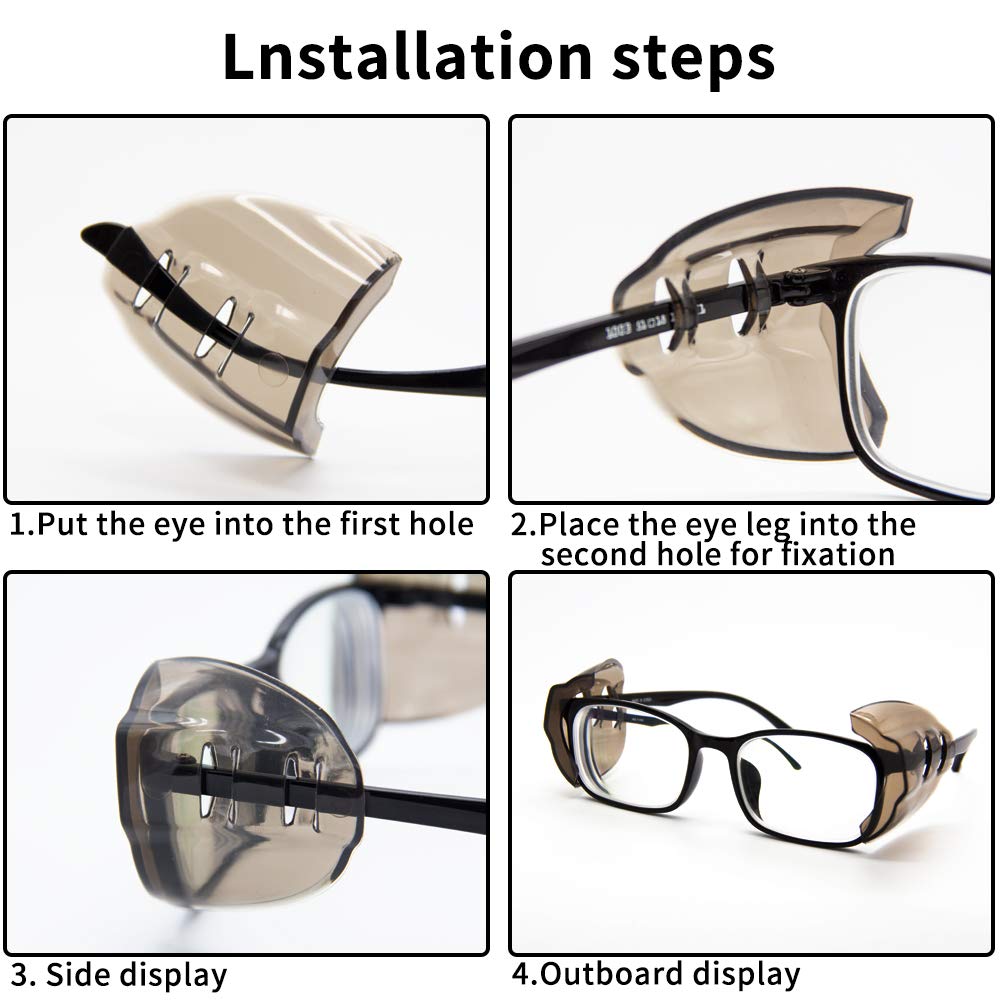 Lnstallation steps

1.Put the eye into the first hole

2.Place the eye leg into the second hole for fixation

3. Side display

4.Outboard display