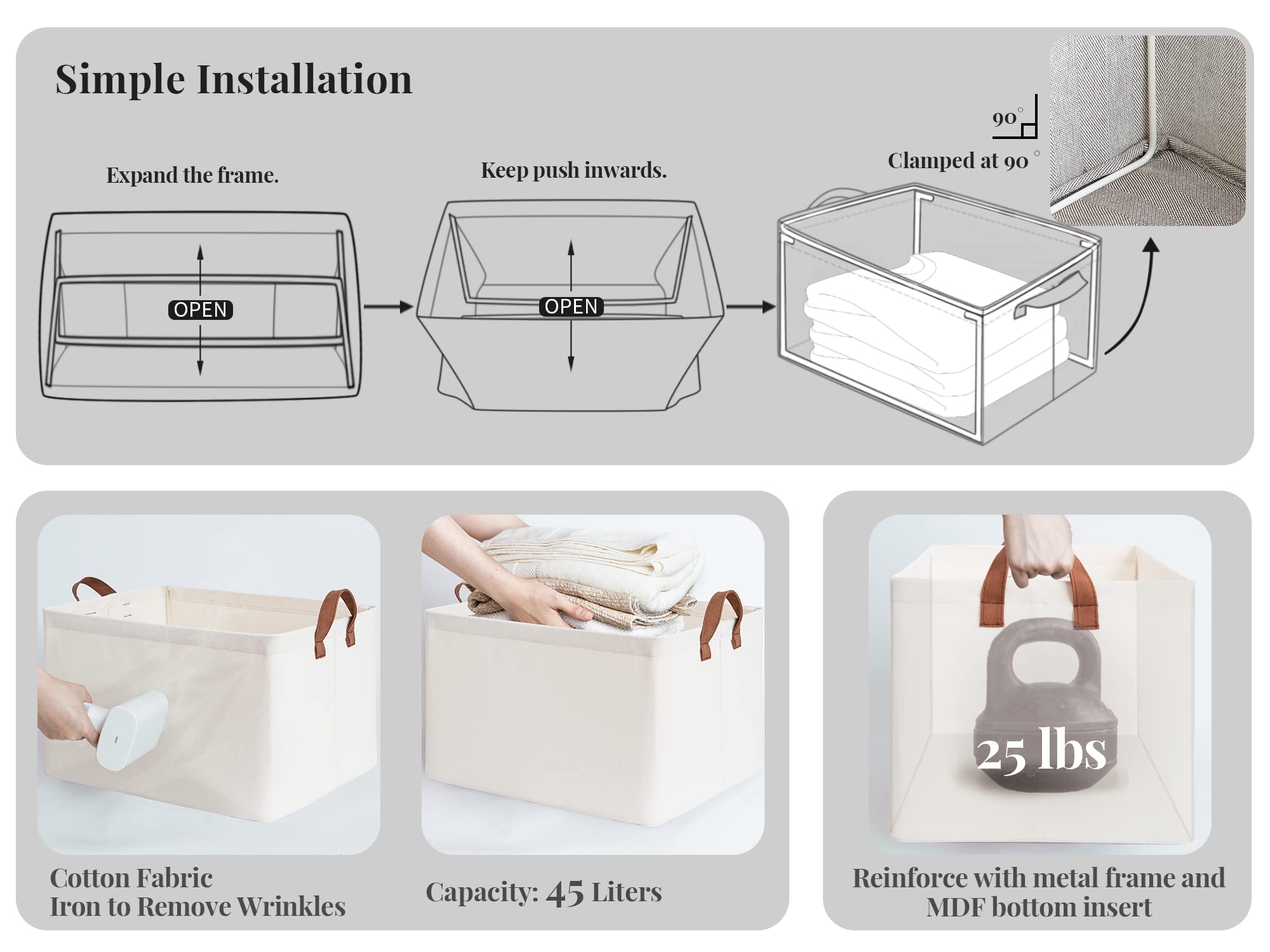 Simple Installation

Expand the frame.

OPEN

Keep push inwards.

OPEN

90°

Clamped at 90 °

Cotton Fabric
Iron to Remove Wrinkles

Capacity: 45 Liters

25 lbs

Reinforce with metal frame and MDF bottom insert