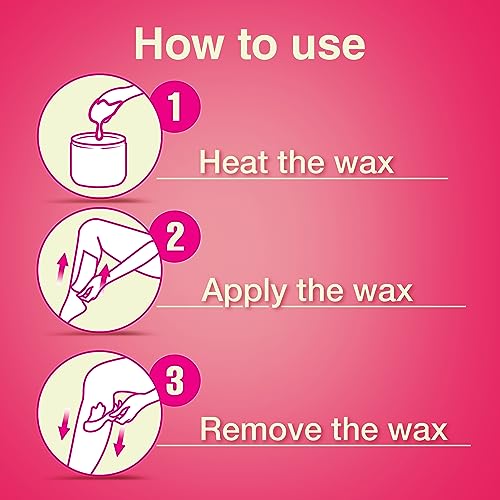 How to use

1

Heat the wax

2

Apply the wax

3

Remove the wax