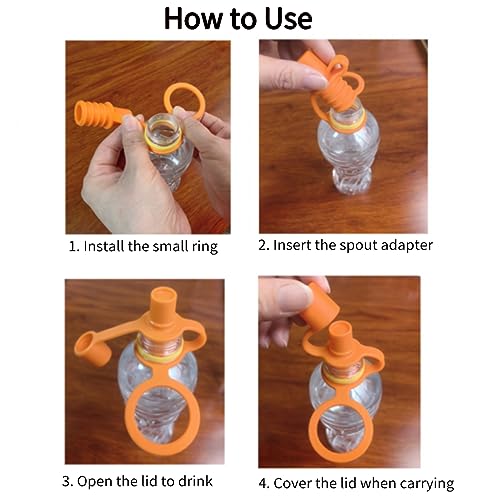 How to Use

1. Install the small ring

2. Insert the spout adapter

3. Open the lid to drink

4. Cover the lid when carrying