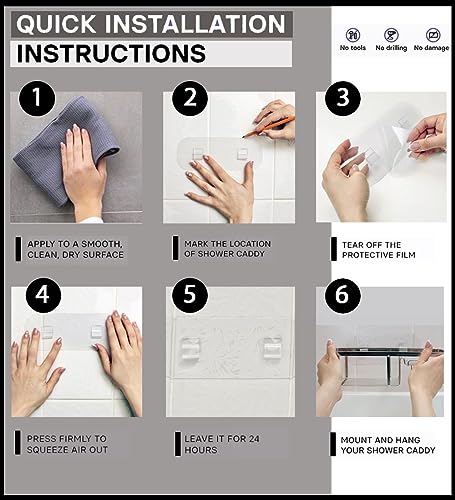 QUICK INSTALLATION
INSTRUCTIONS

No tools No drilling No damage

1

2

3

APPLY TO A SMOOTH, CLEAN, DRY SURFACE

MARK THE LOCATION OF SHOWER CADDY

TEAR OFF THE PROTECTIVE FILM

4

5

6

PRESS FIRMLY TO SQUEEZE AIR OUT

LEAVE IT FOR 24 HOURS

MOUNT AND HANG YOUR SHOWER CADDY