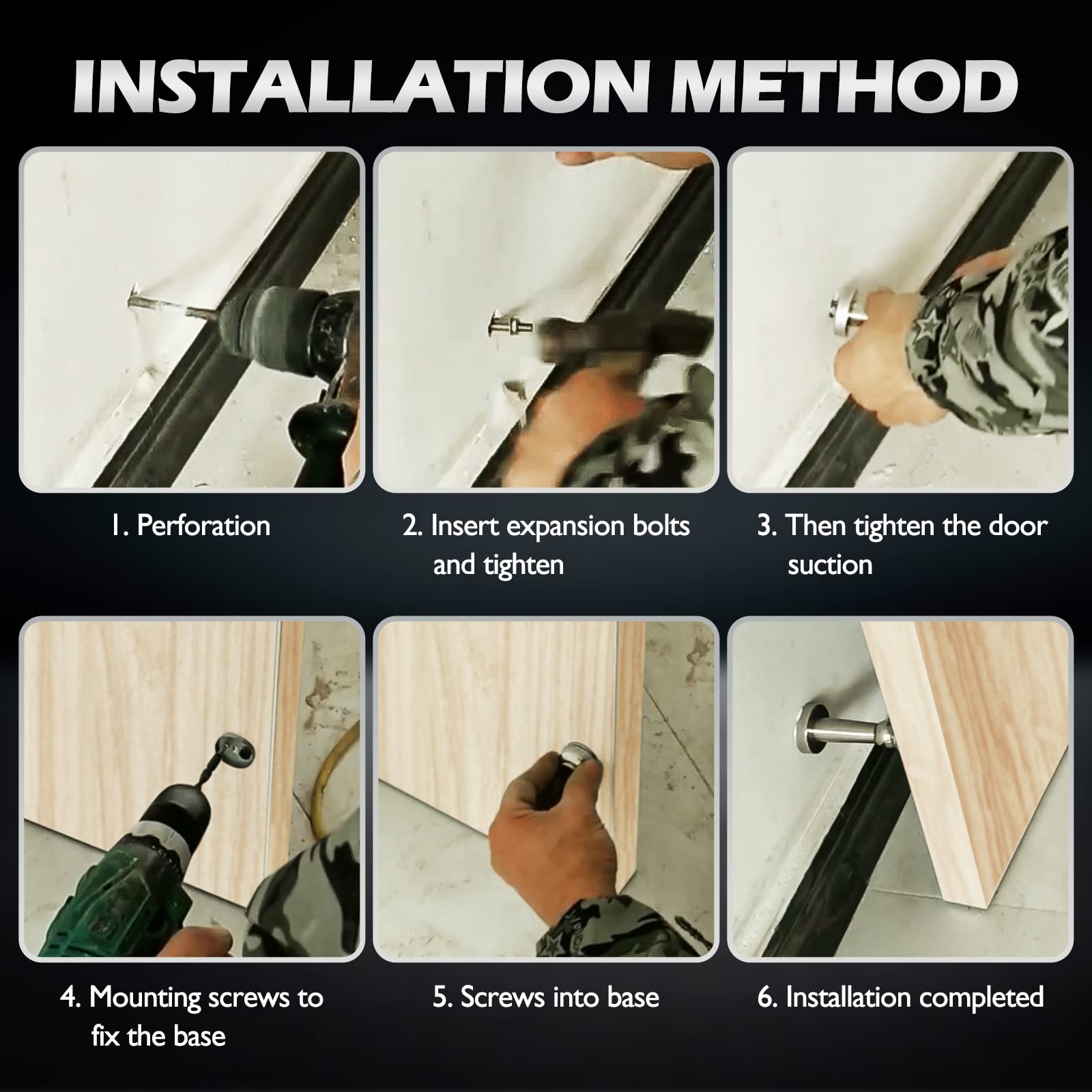 INSTALLATION METHOD

1. Perforation

2. Insert expansion bolts and tighten

3. Then tighten the door suction

4. Mounting screws to fix the base

5. Screws into base

6. Installation completed