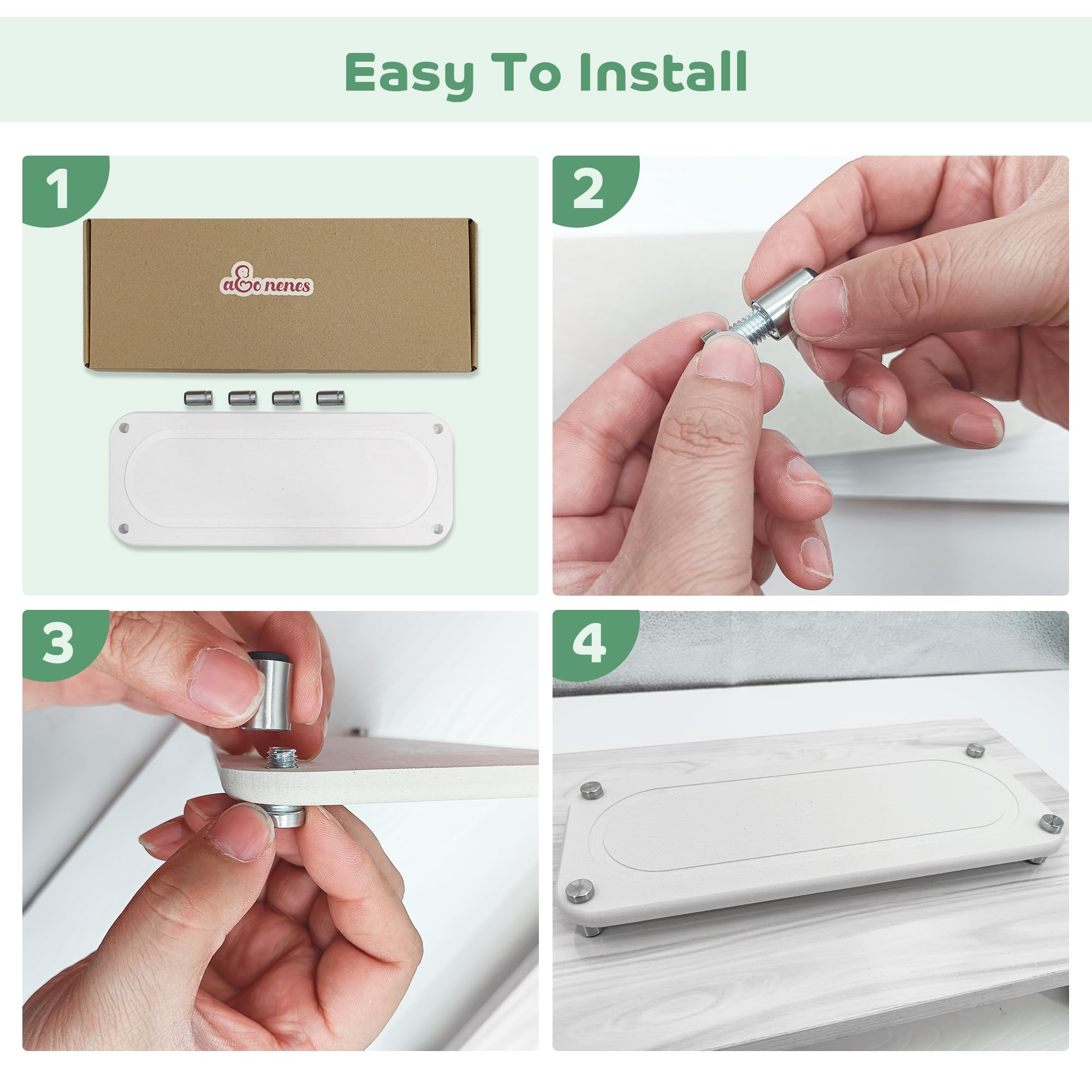 Easy To Install

1

a&o nenes

2

3

4