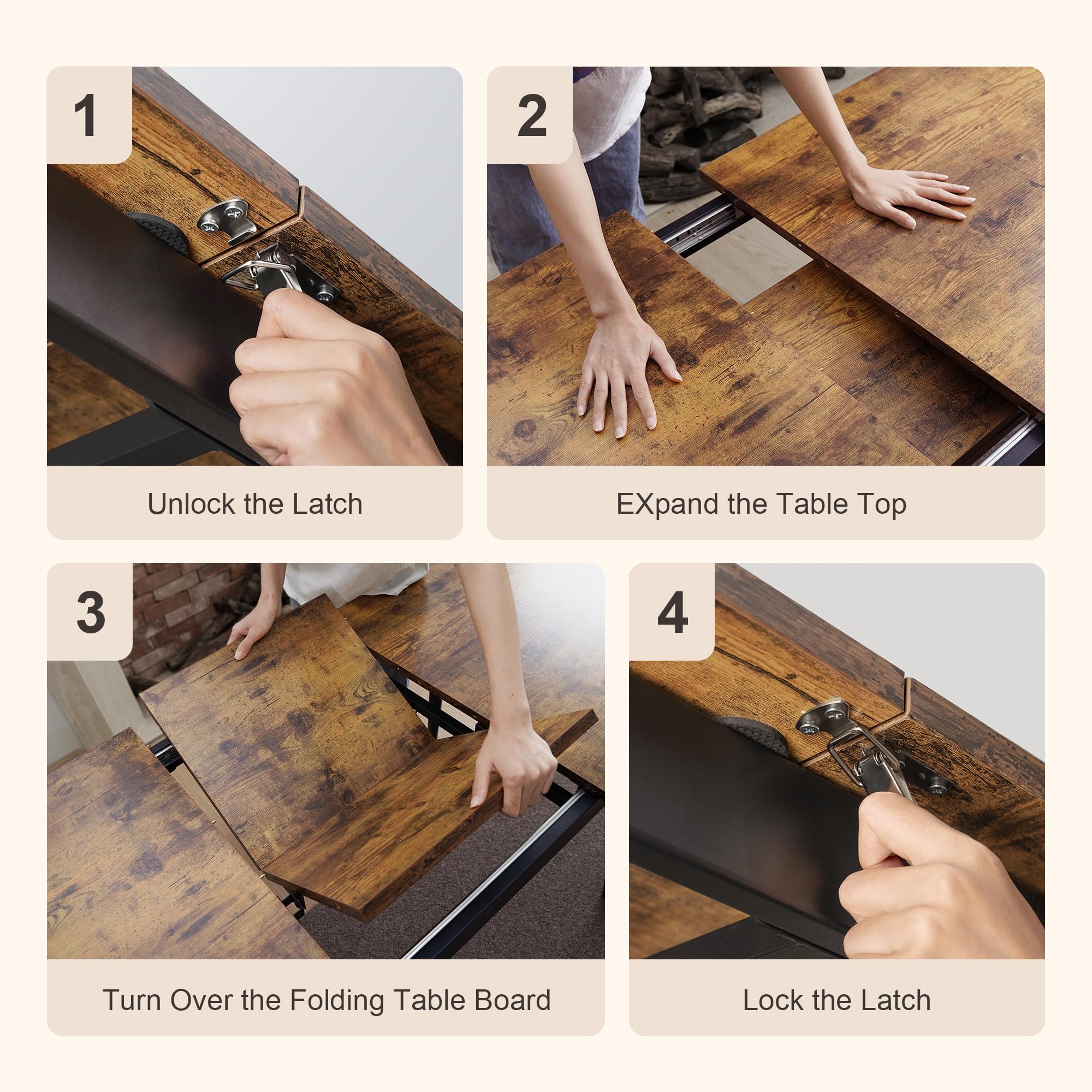 1

Unlock the Latch

2

EXpand the Table Top

3

Turn Over the Folding Table Board

4

Lock the Latch