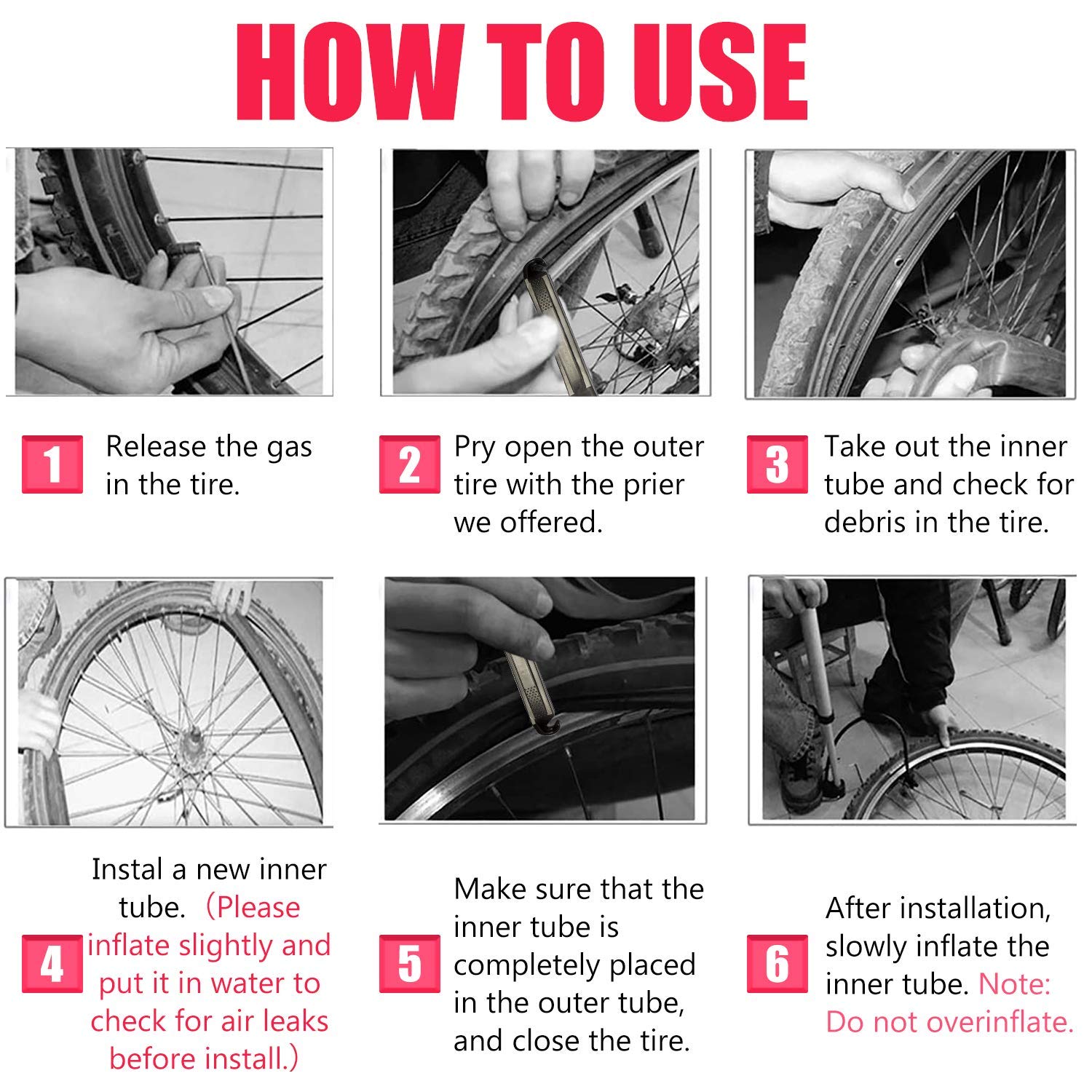 HOW TO USE

1 Release the gas in the tire.

2 Pry open the outer tire with the prier we offered.

3 Take out the inner tube and check for debris in the tire.

4 Instal a new inner tube. (Please inflate slightly and put it in water to check for air leaks before install.)

5 Make sure that the inner tube is completely placed in the outer tube, and close the tire.

6 After installation, slowly inflate the inner tube. Note: Do not overinflate.