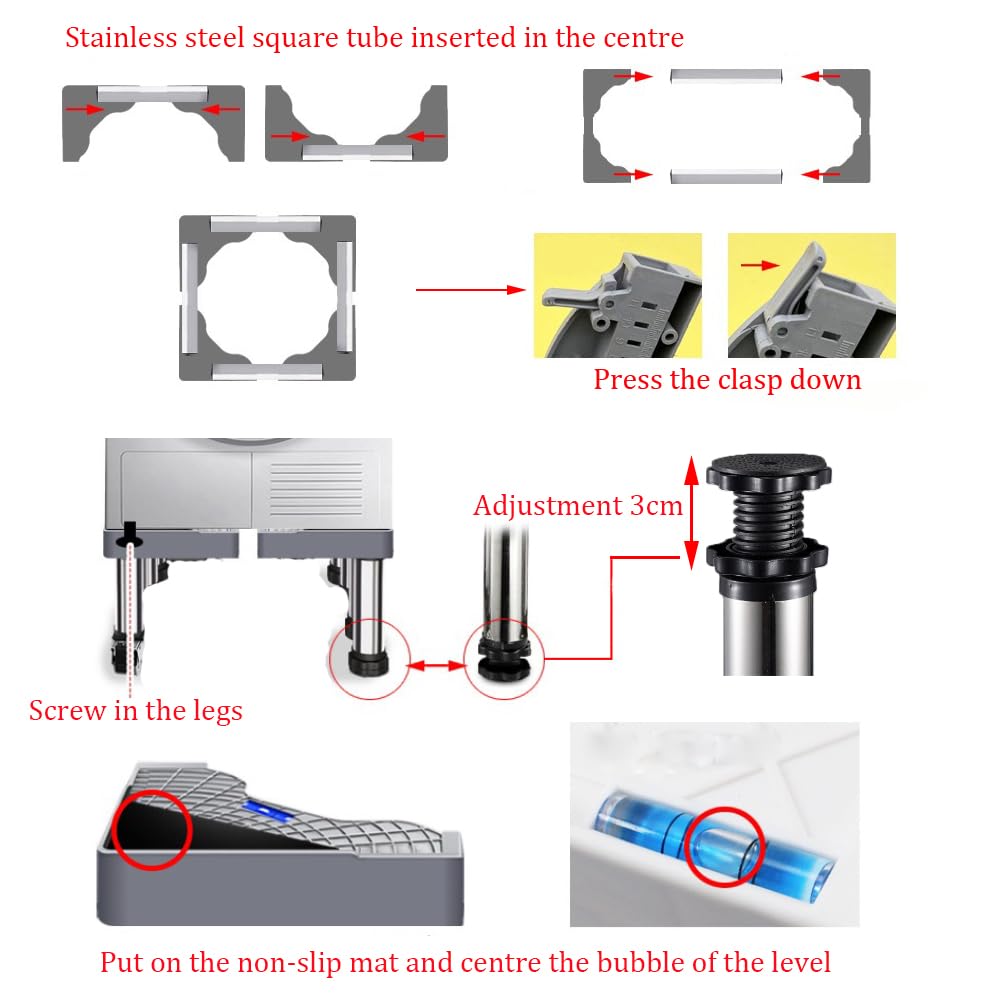 Stainless steel square tube inserted in the centre

Press the clasp down

Adjustment 3cm

Screw in the legs

Put on the non-slip mat and centre the bubble of the level