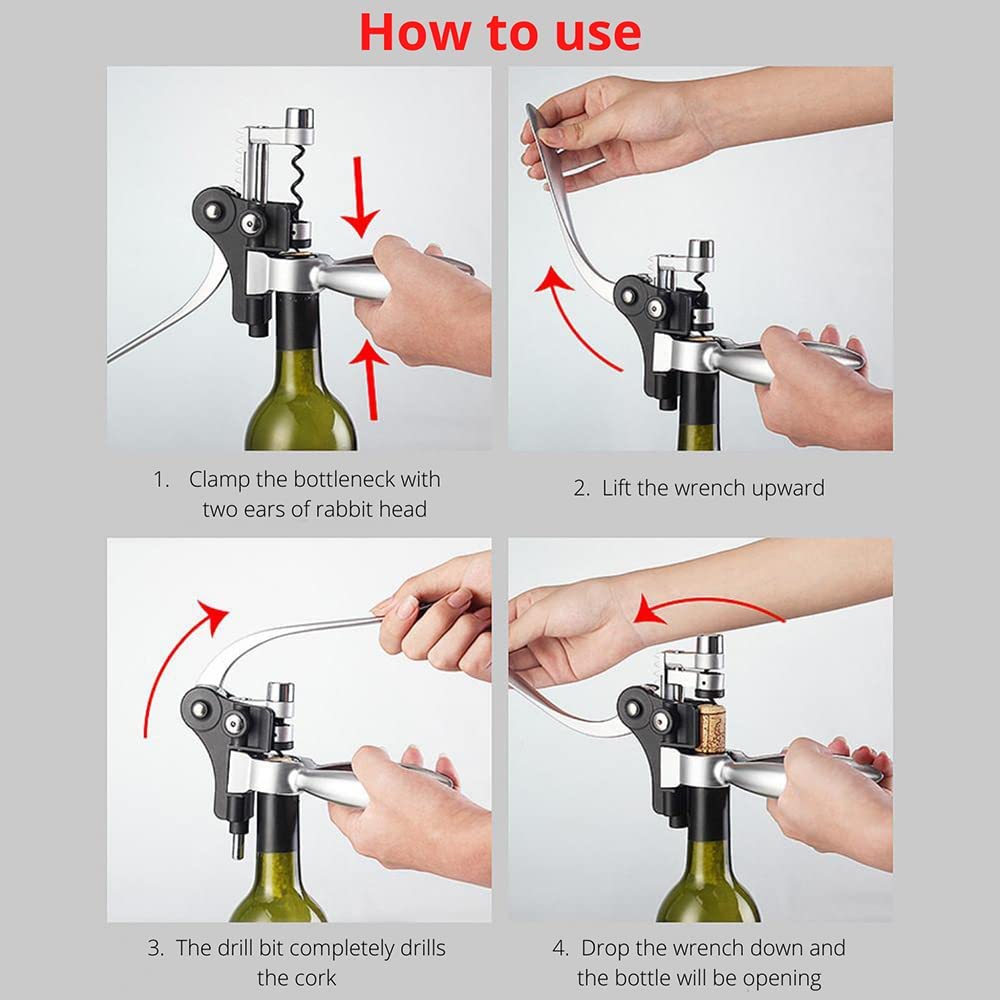 How to use

1. Clamp the bottleneck with two ears of rabbit head

2. Lift the wrench upward

3. The drill bit completely drills the cork

4. Drop the wrench down and the bottle will be opening