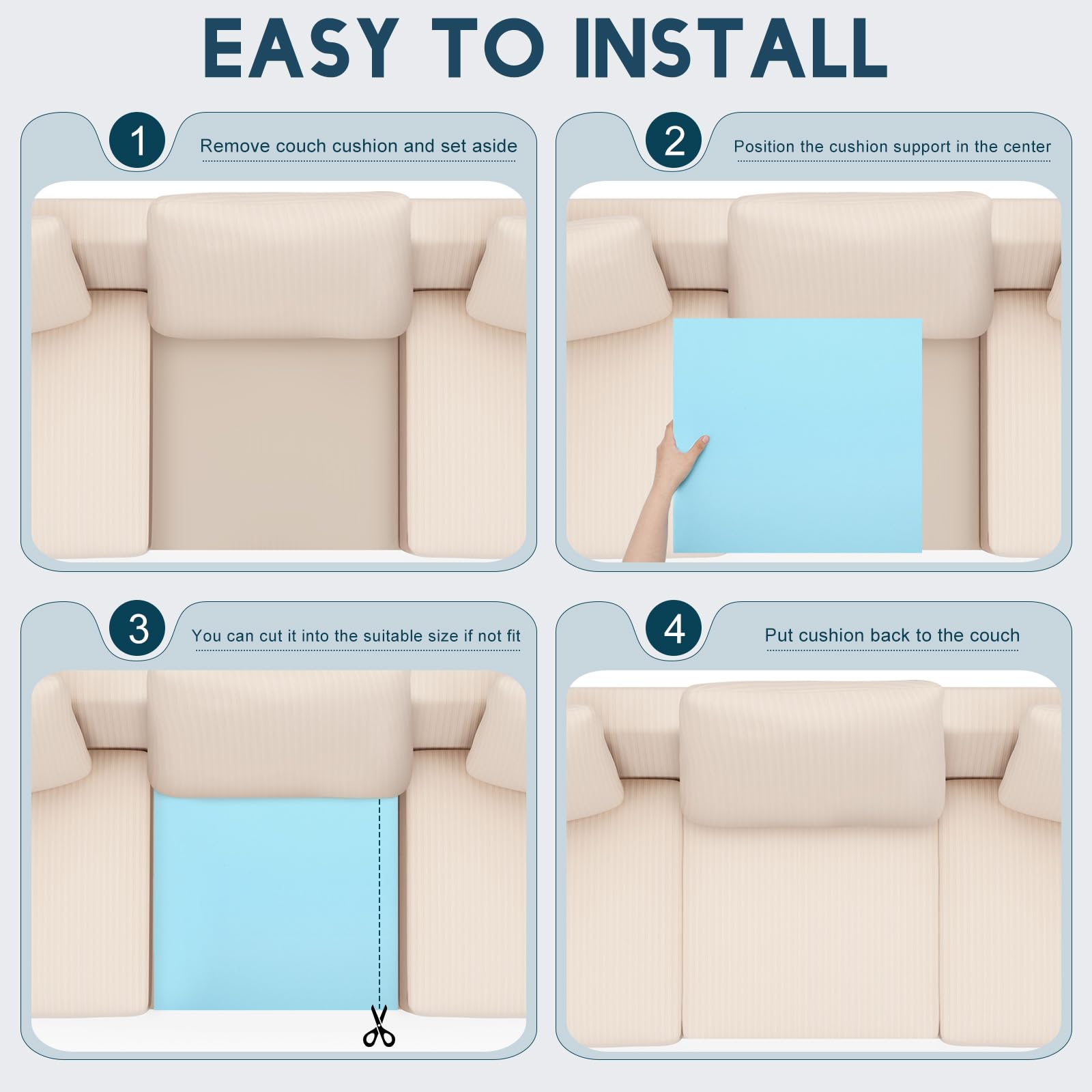 EASY TO INSTALL

1 Remove couch cushion and set aside

2 Position the cushion support in the center

3 You can cut it into the suitable size if not fit

4 Put cushion back to the couch