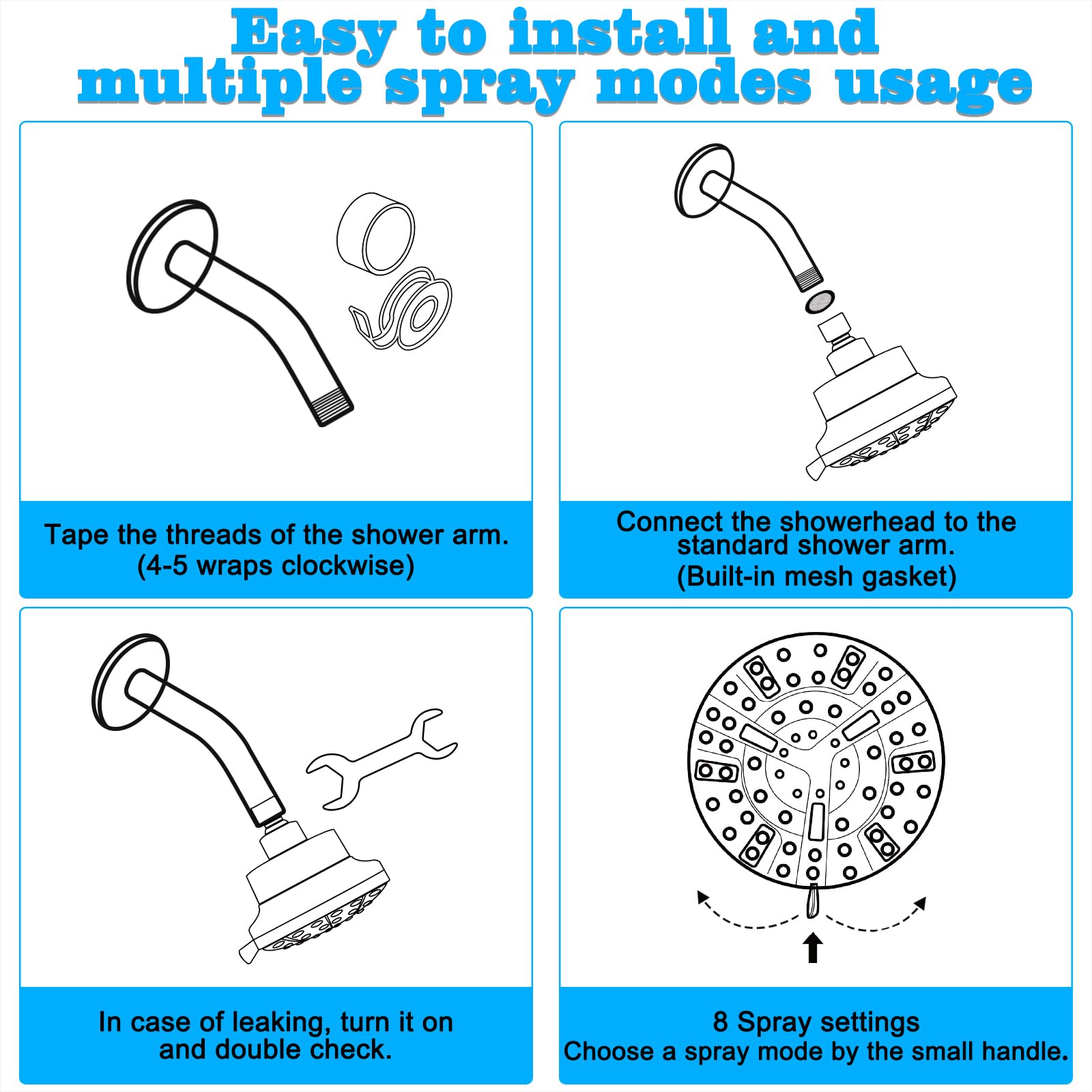 Easy to install and multiple spray modes usage

Tape the threads of the shower arm.
(4-5 wraps clockwise)

Connect the showerhead to the standard shower arm.
(Built-in mesh gasket)

In case of leaking, turn it on and double check.

8 Spray settings
Choose a spray mode by the small handle.