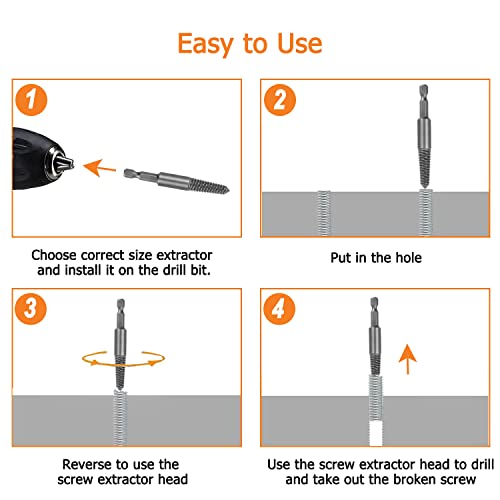 Easy to Use

1

Choose correct size extractor and install it on the drill bit.

2

Put in the hole

3

Reverse to use the screw extractor head

4

Use the screw extractor head to drill and take out the broken screw