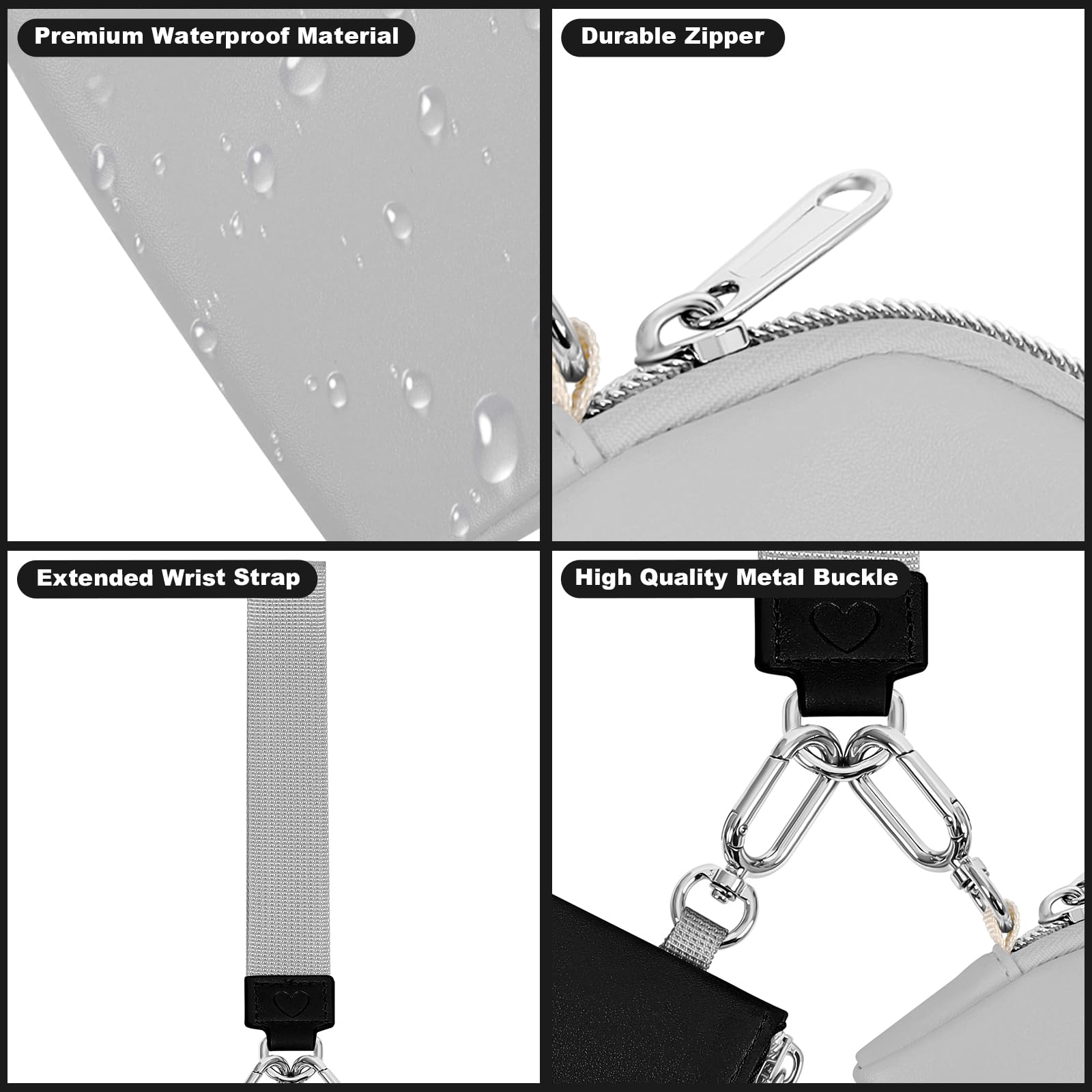 Premium Waterproof Material

Durable Zipper

Extended Wrist Strap

High Quality Metal Buckle