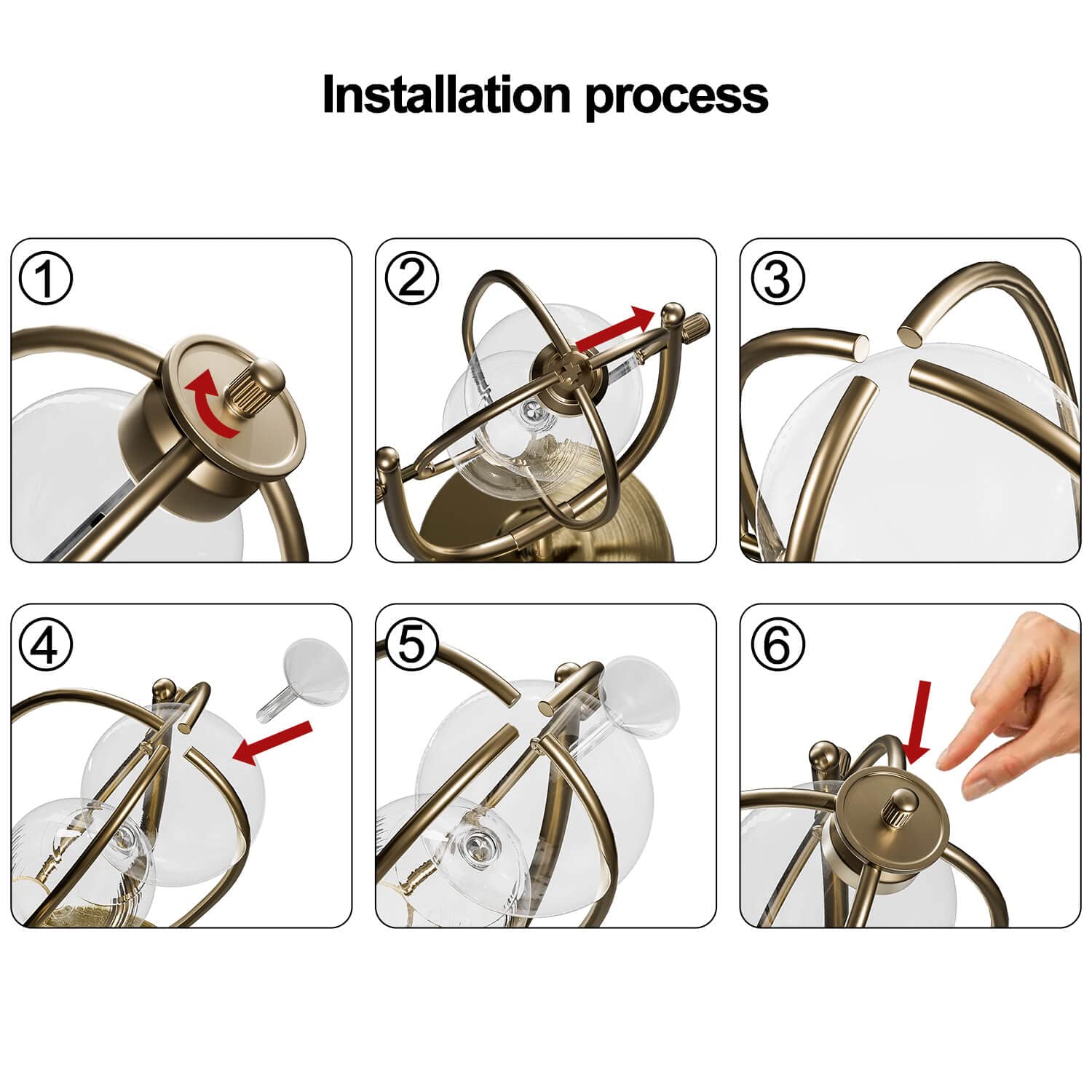 Installation process

①

②

③

④

⑤

⑥