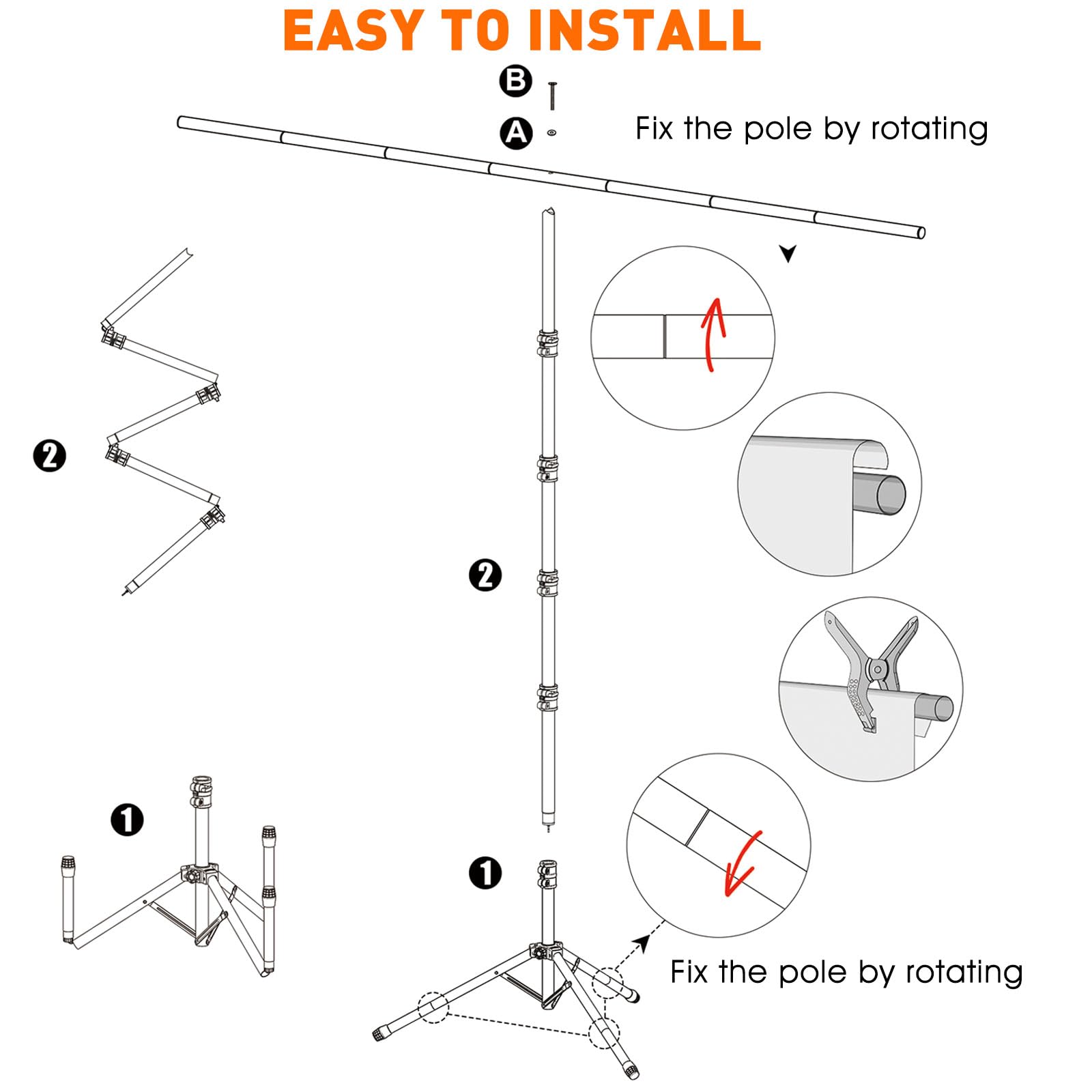 EASY TO INSTALL

B

A

Fix the pole by rotating

2

2

1

1

Fix the pole by rotating