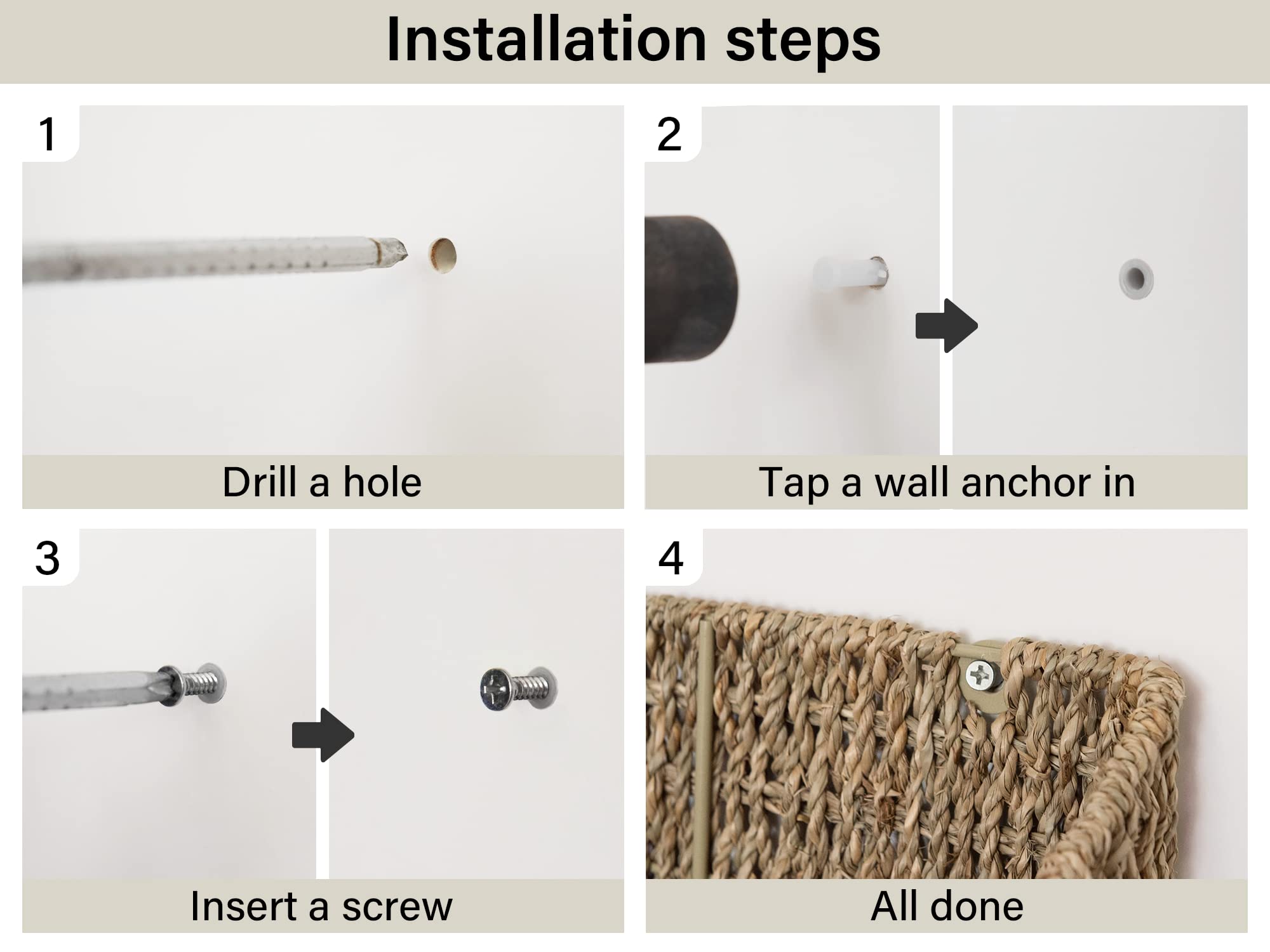 Installation steps

1

Drill a hole

2

Tap a wall anchor in

3

Insert a screw

4

All done