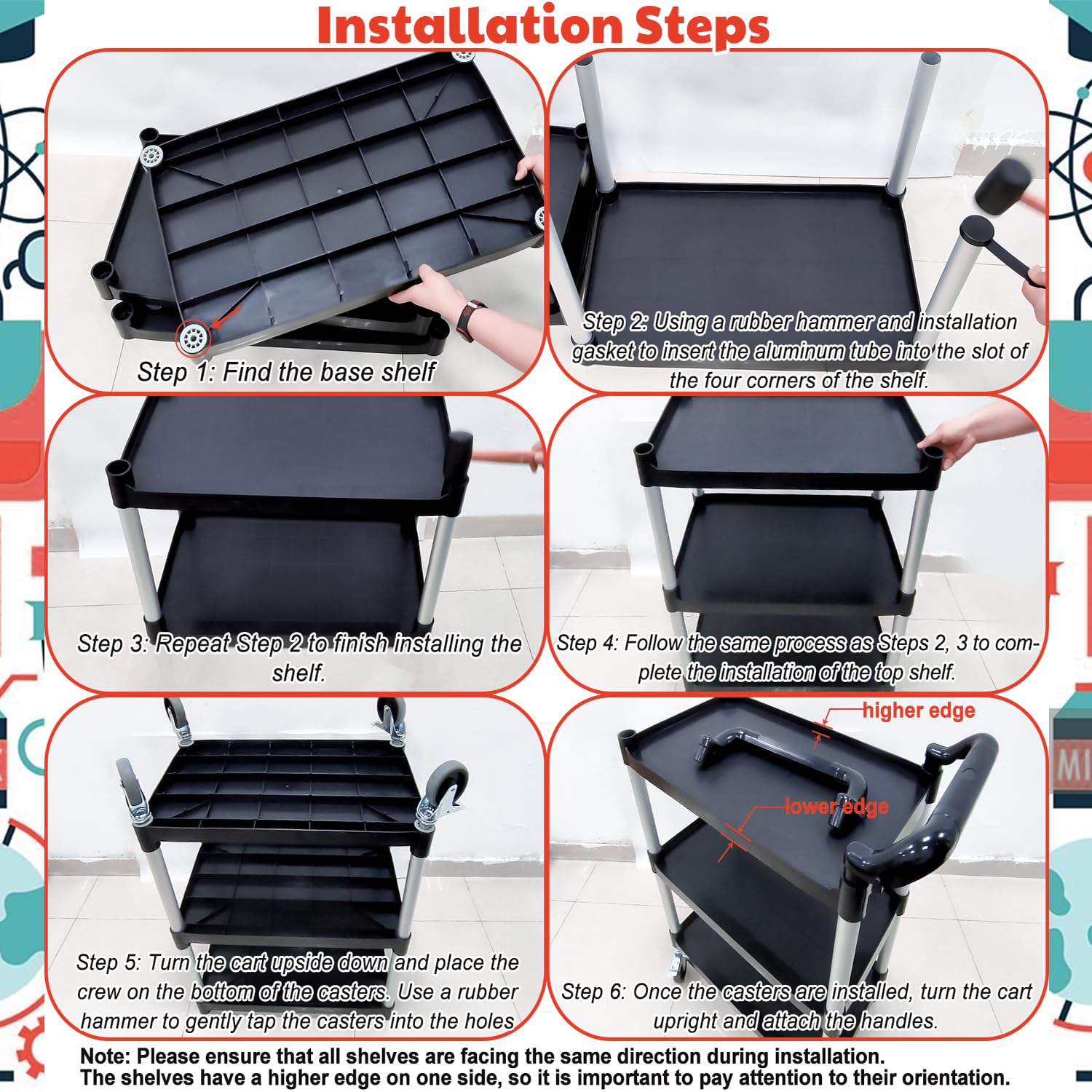 Installation Steps

Step 1: Find the base shelf

Step 2: Using a rubber hammer and installation gasket to insert the aluminum tube into the slot of the four corners of the shelf.

Step 3: Repeat Step 2 to finish installing the shelf.

Step 4: Follow the same process as Steps 2, 3 to complete the installation of the top shelf.

Step 5: Turn the cart upside down and place the crew on the bottom of the casters. Use a rubber hammer to gently tap the casters into the holes

higher edge

lower edge

Step 6: Once the casters are installed, turn the cart upright and attach the handles.

Note: Please ensure that all shelves are facing the same direction during installation.
The shelves have a higher edge on one side, so it is important to pay attention to their orientation.