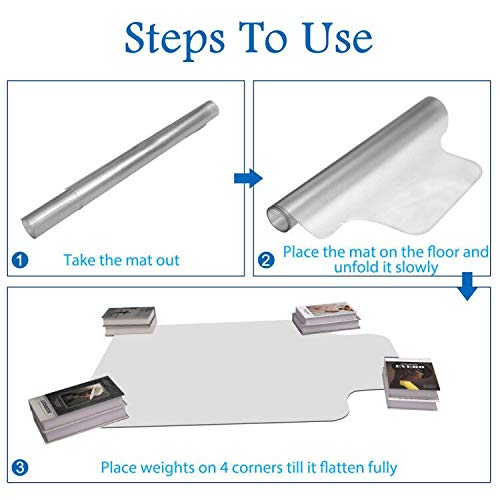 Steps To Use

1 Take the mat out

2 Place the mat on the floor and unfold it slowly

3 Place weights on 4 corners till it flatten fully