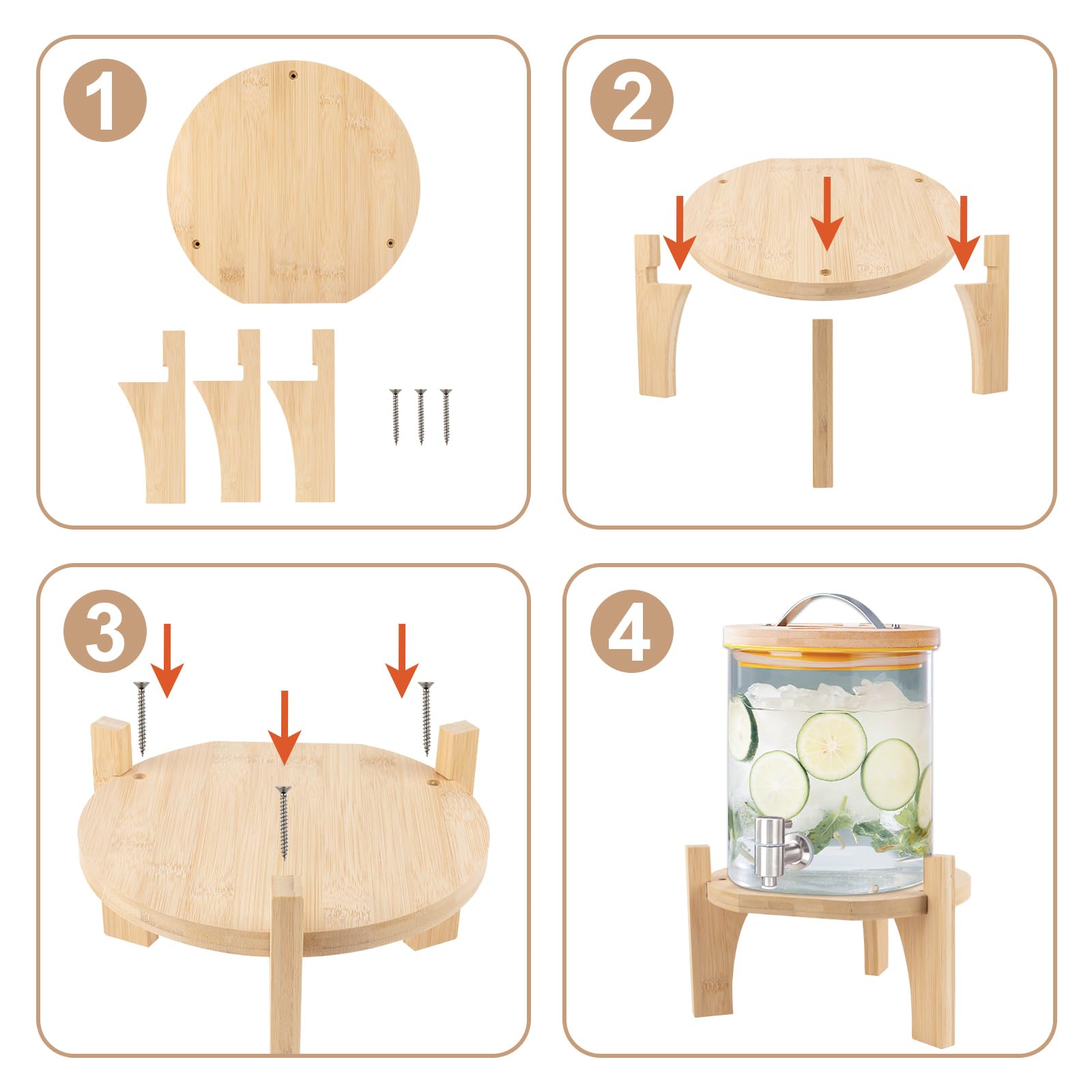 1

2

3

4