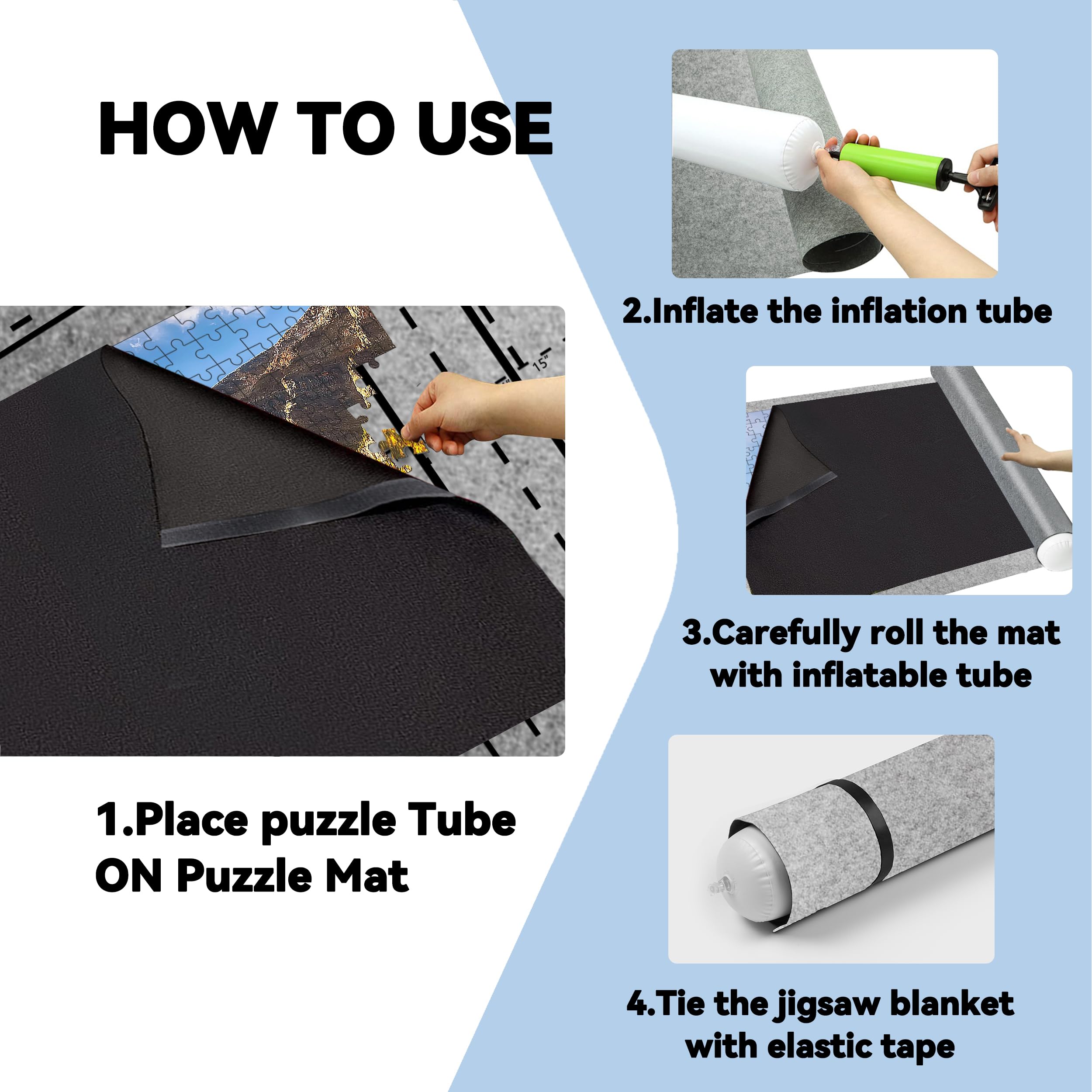 HOW TO USE

15"

1.Place puzzle Tube ON Puzzle Mat

2.Inflate the inflation tube

3.Carefully roll the mat with inflatable tube

4.Tie the jigsaw blanket with elastic tape