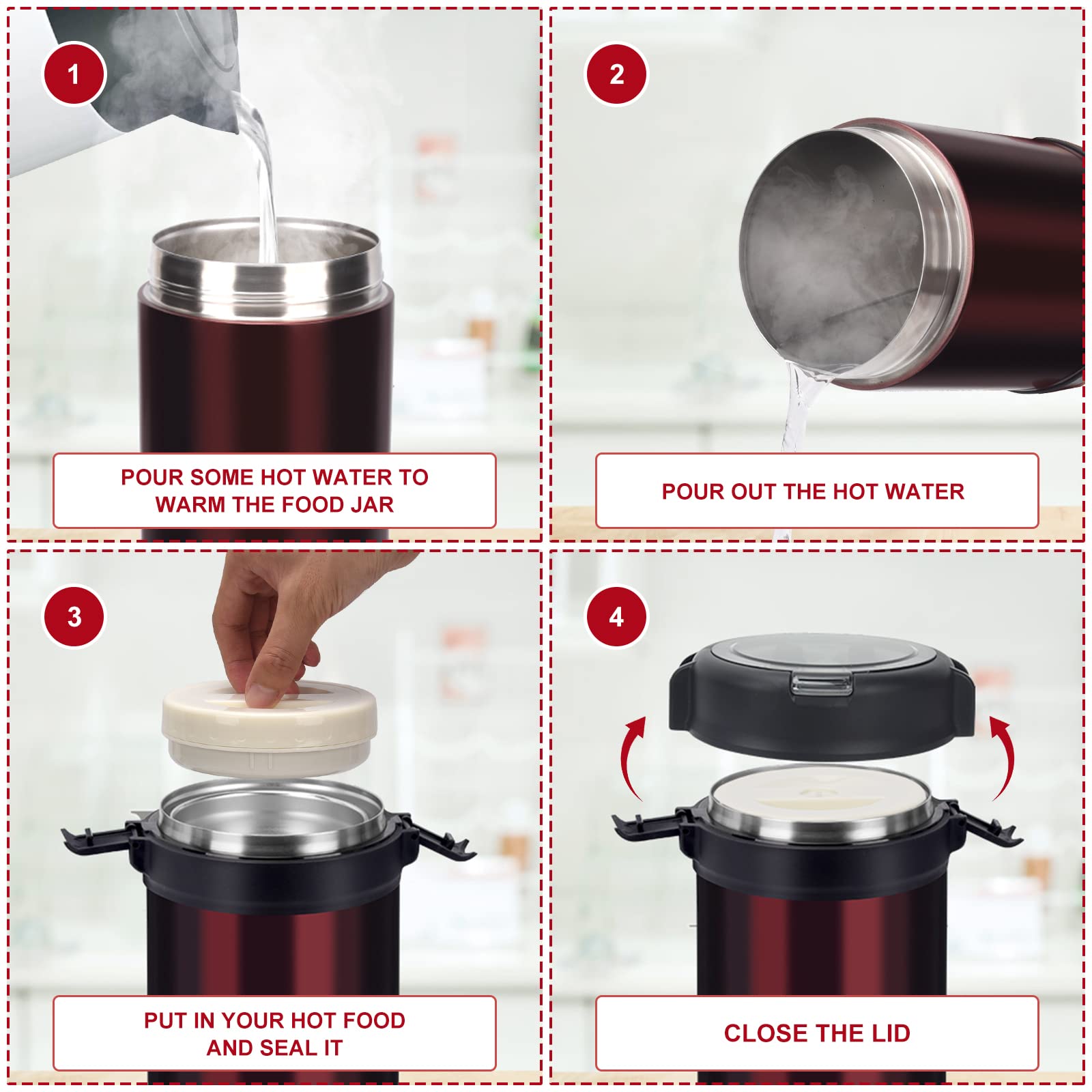 1

POUR SOME HOT WATER TO WARM THE FOOD JAR

2

POUR OUT THE HOT WATER

3

PUT IN YOUR HOT FOOD AND SEAL IT

4

CLOSE THE LID