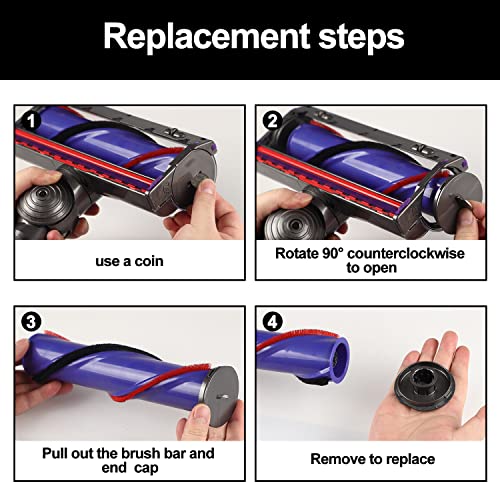 Replacement steps

1

use a coin

2

Rotate 90° counterclockwise to open

3

Pull out the brush bar and end cap

4

Remove to replace