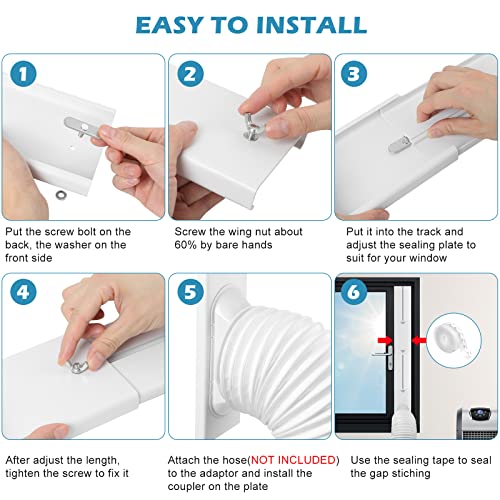 EASY TO INSTALL

1

Put the screw bolt on the back, the washer on the front side

2

Screw the wing nut about 60% by bare hands

3

Put it into the track and adjust the sealing plate to suit for your window

4

After adjust the length, tighten the screw to fix it

5

Attach the hose(NOT INCLUDED) to the adaptor and install the coupler on the plate

6

Use the sealing tape to seal the gap stiching