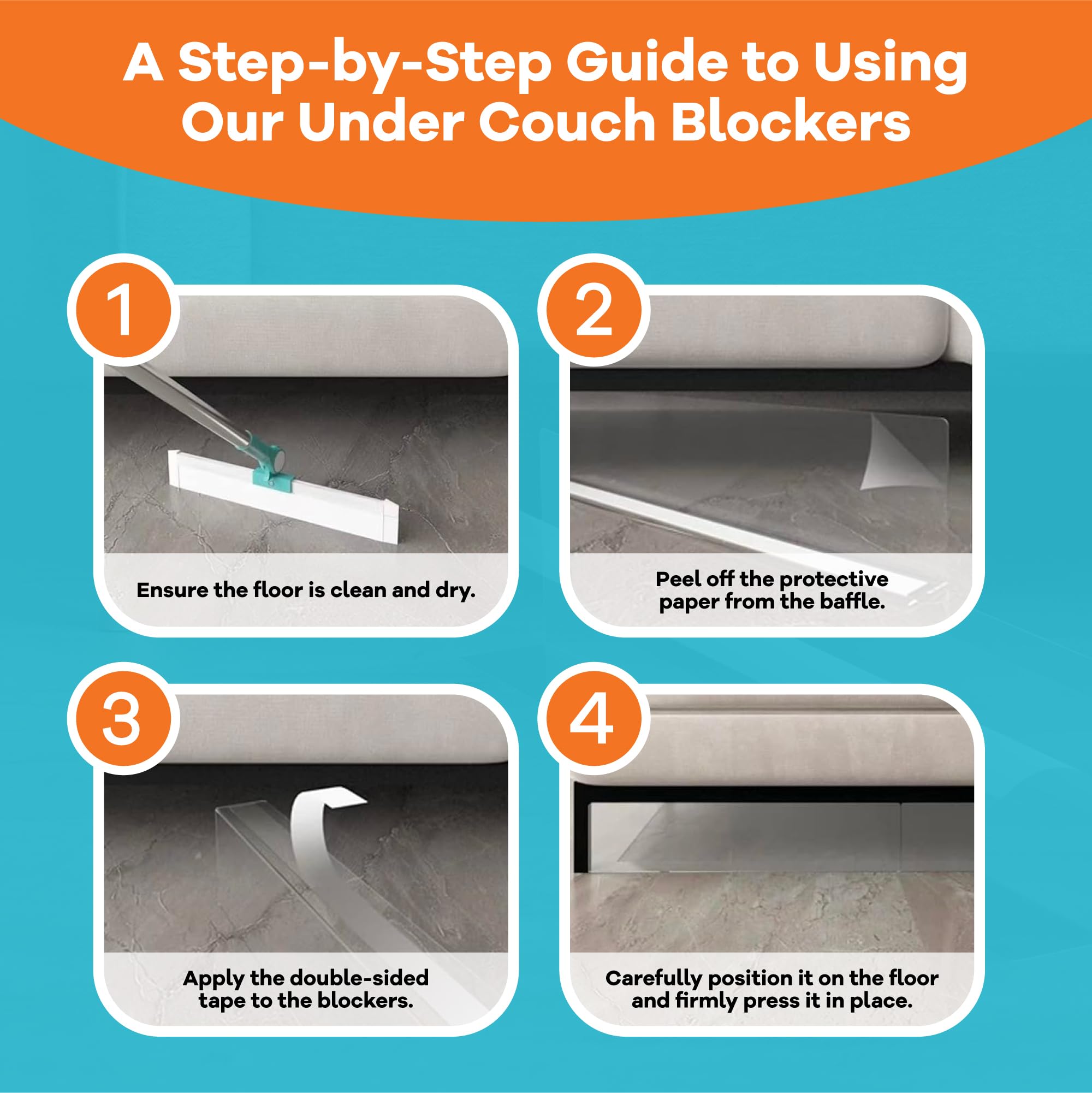 A Step-by-Step Guide to Using Our Under Couch Blockers

1

Ensure the floor is clean and dry.

2

Peel off the protective paper from the baffle.

3

Apply the double-sided tape to the blockers.

4

Carefully position it on the floor and firmly press it in place.