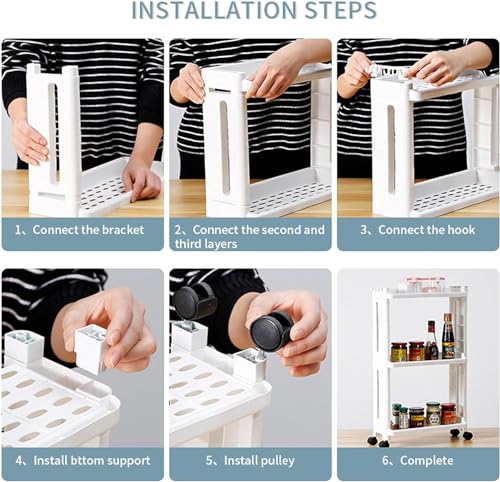 INSTALLATION STEPS

1、Connect the bracket

2、Connect the second and third layers

3、Connect the hook

4、Install bttom support

5、Install pulley

6、Complete