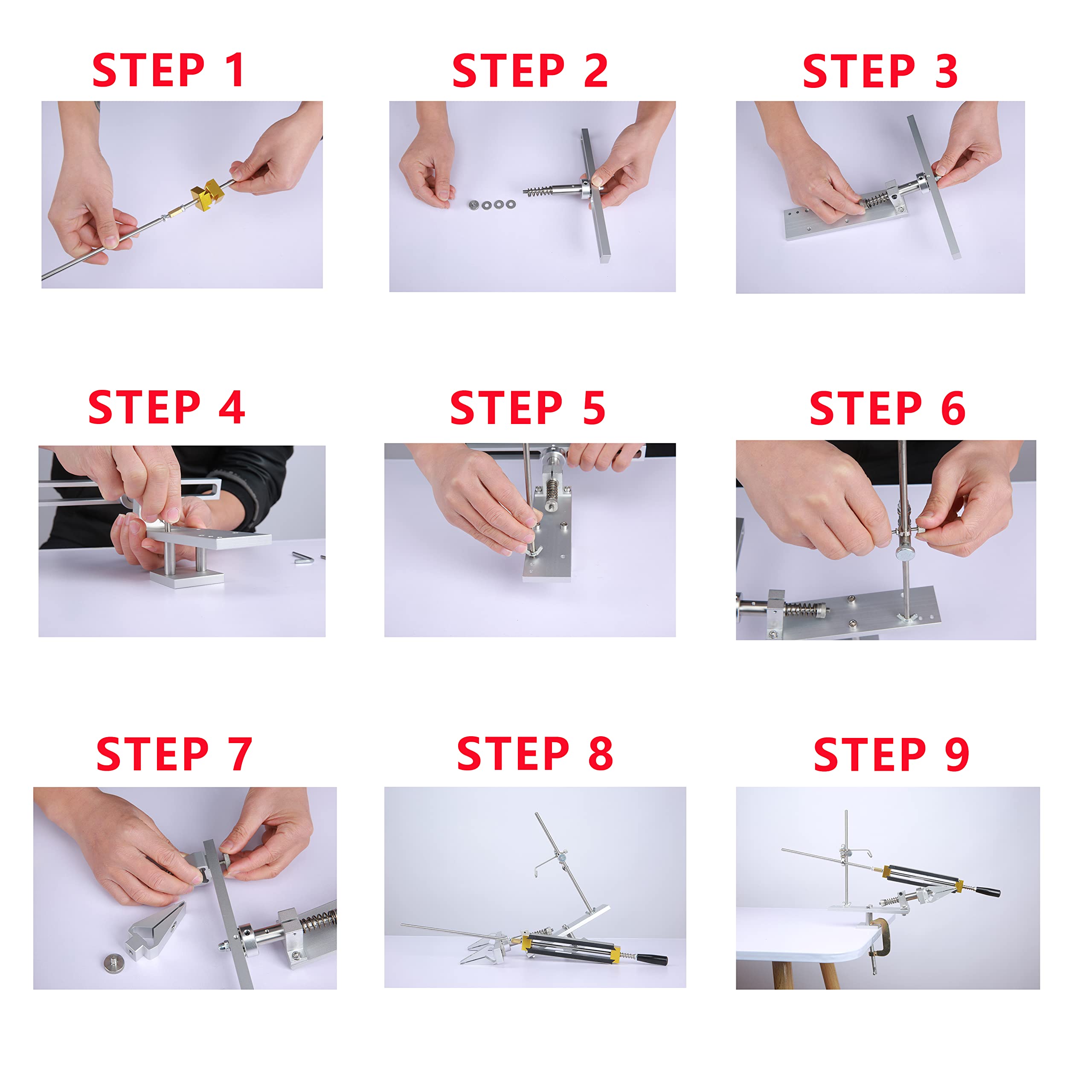 STEP 1

STEP 2

STEP 3

STEP 4

STEP 5

STEP 6

STEP 7

STEP 8

STEP 9