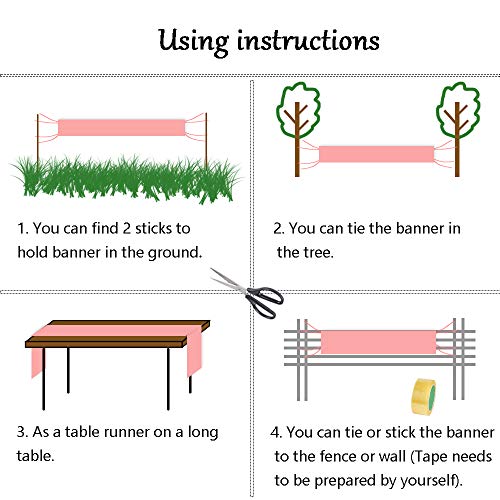 Using instructions

1. You can find 2 sticks to hold banner in the ground.

2. You can tie the banner in the tree.

3. As a table runner on a long table.

4. You can tie or stick the banner to the fence or wall (Tape needs to be prepared by yourself).