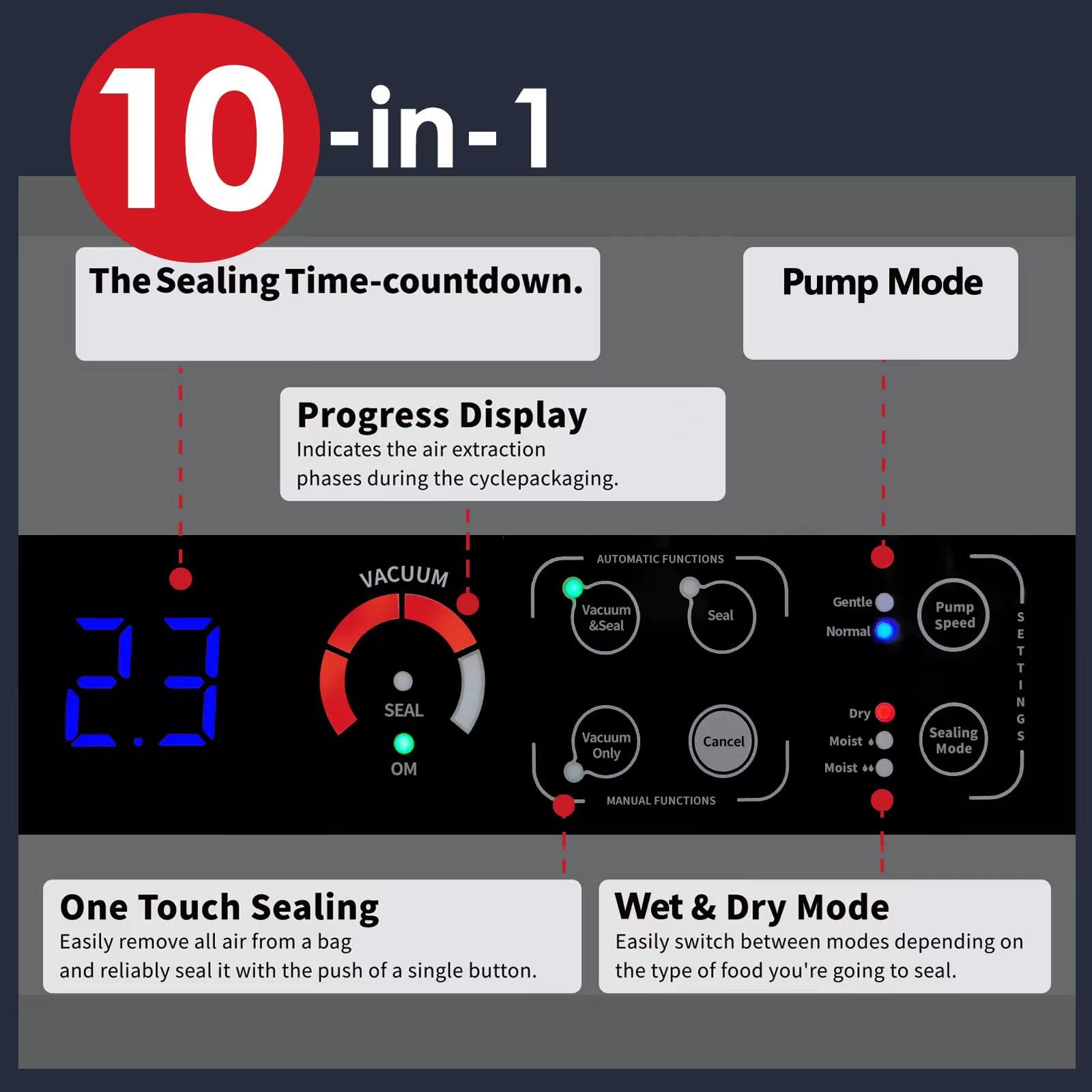 10-in-1

The Sealing Time-countdown.

Pump Mode

Progress Display
Indicates the air extraction phases during the cyclepackaging.

2.3

VACUUM
SEAL
OM

AUTOMATIC FUNCTIONS
Vacuum &Seal
Seal
Vacuum Only
Cancel
MANUAL FUNCTIONS

Gentle
Normal
Pump Speed
Dry
Moist
Moist
Sealing Mode
SETTINGS

One Touch Sealing
Easily remove all air from a bag and reliably seal it with the push of a single button.

Wet & Dry Mode
Easily switch between modes depending on the type of food you're going to seal.