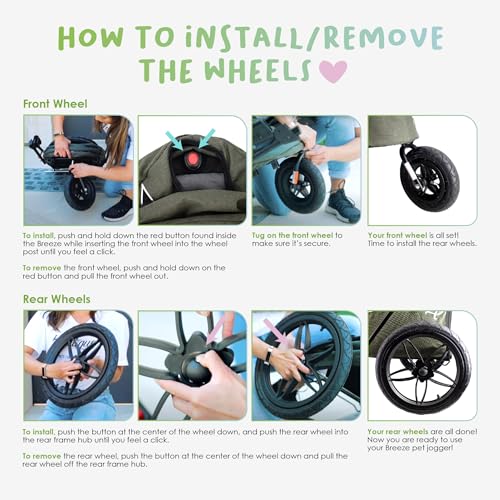 HOW TO iNSTALL/REMOVE THE WHEELS

Front Wheel

To install, push and hold down the red button found inside the Breeze while inserting the front wheel into the wheel post until you feel a click.

To remove the front wheel, push and hold down on the red button and pull the front wheel out.

Tug on the front wheel to make sure it's secure.

Your front wheel is all set! Time to install the rear wheels.

Rear Wheels

To install, push the button at the center of the wheel down, and push the rear wheel into the rear frame hub until you feel a click.

To remove the rear wheel, push the button at the center of the wheel down and pull the rear wheel off the rear frame hub.

Your rear wheels are all done! Now you are ready to use your Breeze pet jogger!