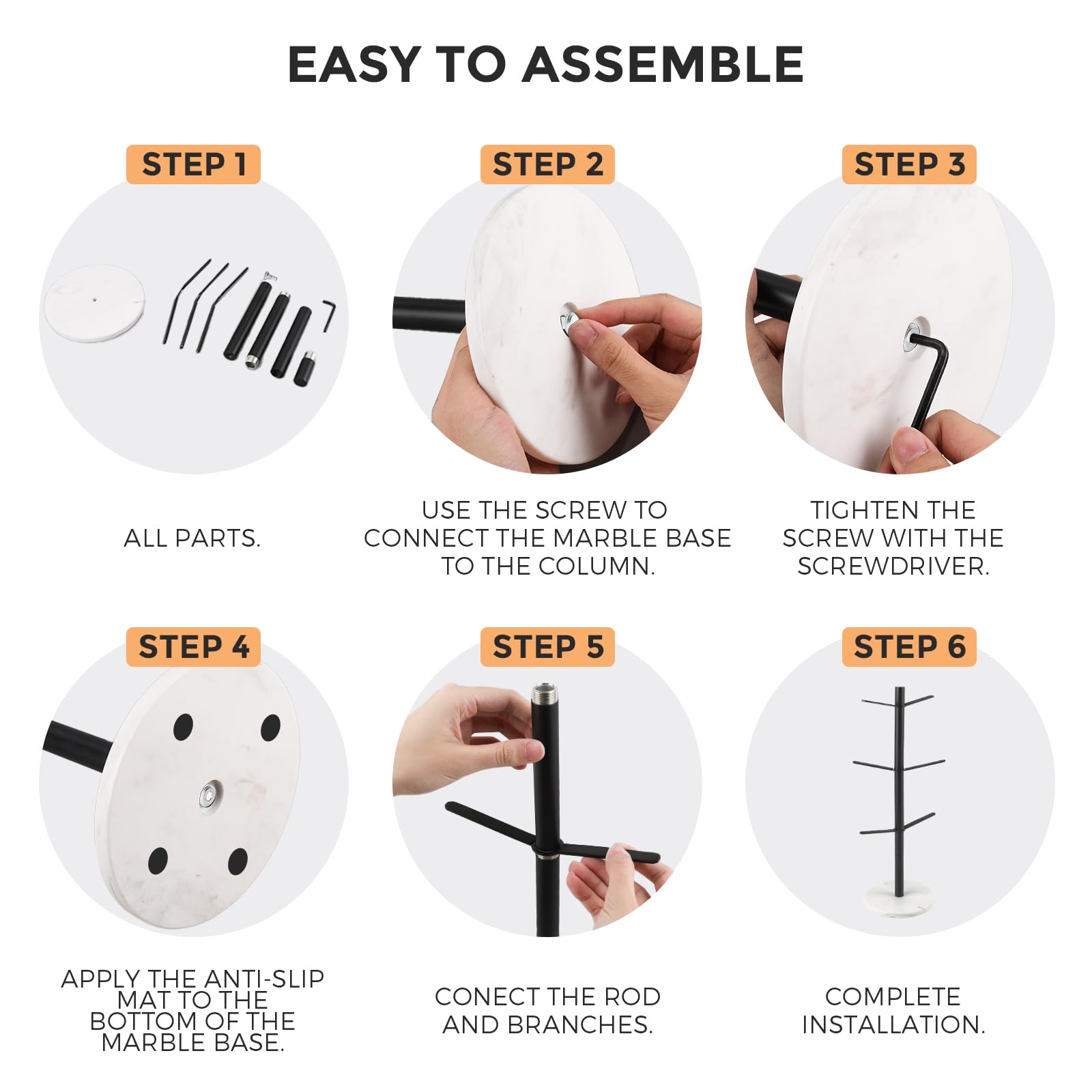 EASY TO ASSEMBLE

STEP 1

ALL PARTS.

STEP 2

USE THE SCREW TO CONNECT THE MARBLE BASE TO THE COLUMN.

STEP 3

TIGHTEN THE SCREW WITH THE SCREWDRIVER.

STEP 4

APPLY THE ANTI-SLIP MAT TO THE BOTTOM OF THE MARBLE BASE.

STEP 5

CONECT THE ROD AND BRANCHES.

STEP 6

COMPLETE INSTALLATION.