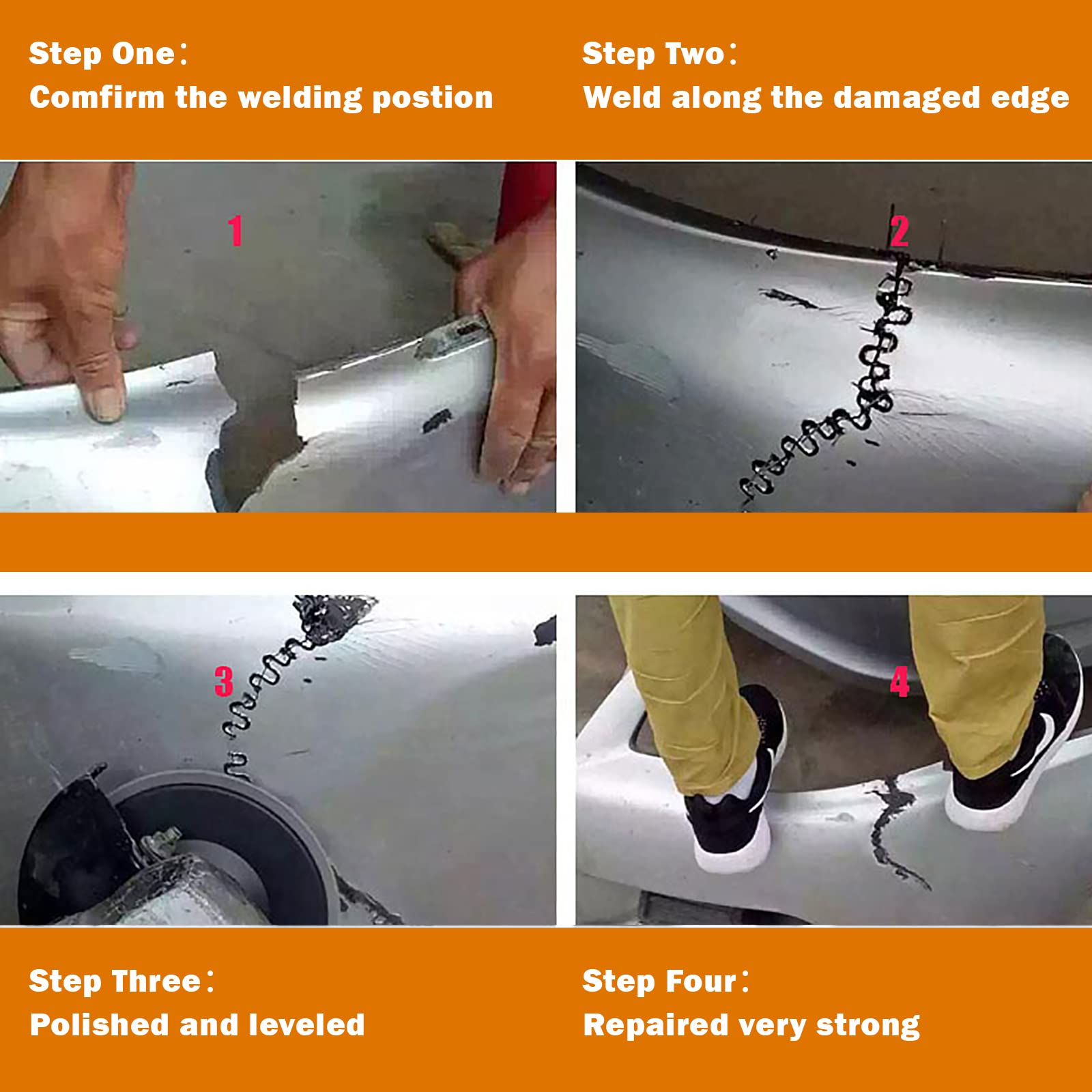 Step One：
Comfirm the welding postion

Step Two：
Weld along the damaged edge

1

2

3

4

Step Three：
Polished and leveled

Step Four：
Repaired very strong