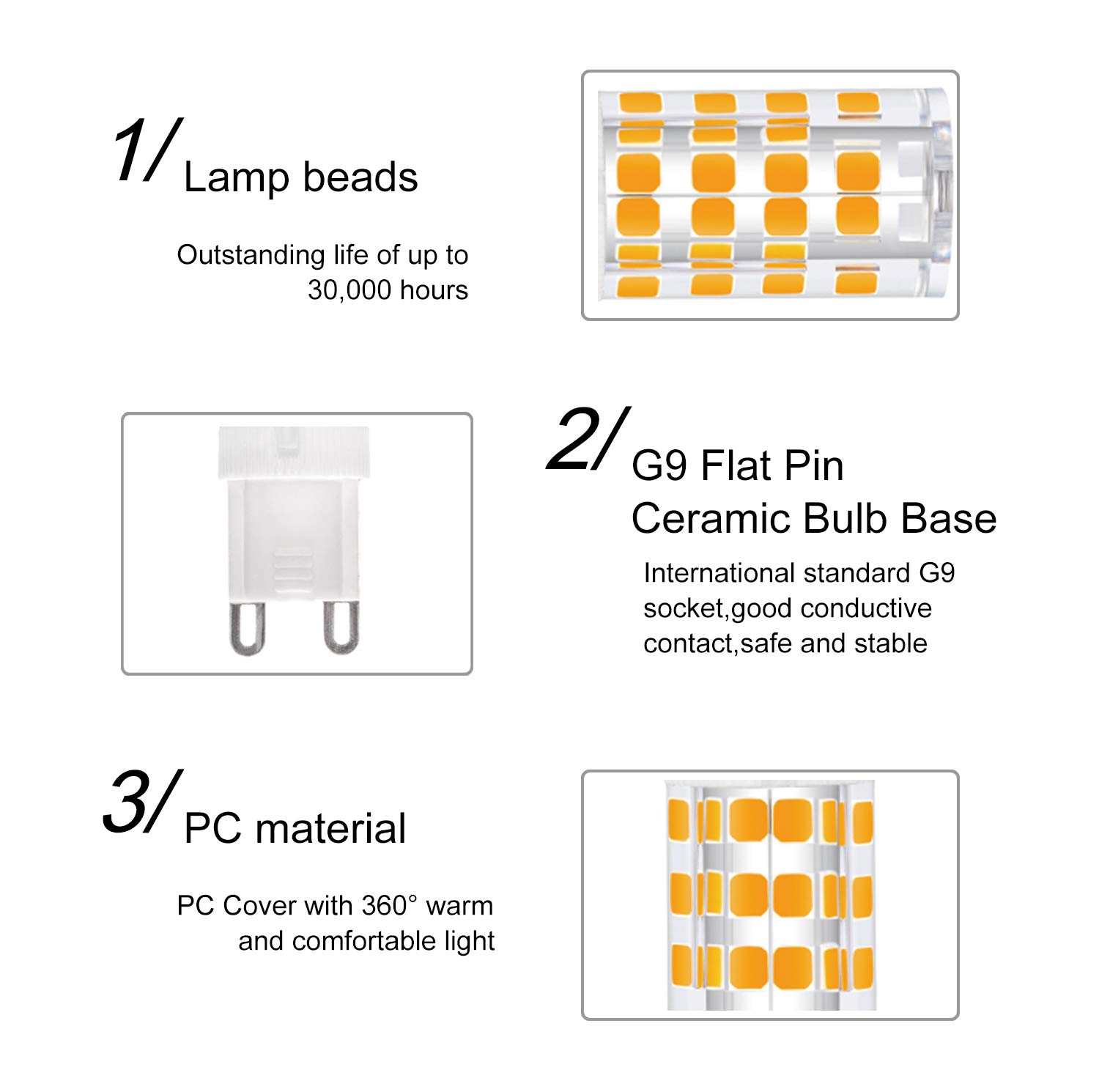 1/ Lamp beads

Outstanding life of up to 30,000 hours

2/ G9 Flat Pin Ceramic Bulb Base

International standard G9 socket,good conductive contact,safe and stable

3/ PC material

PC Cover with 360° warm and comfortable light